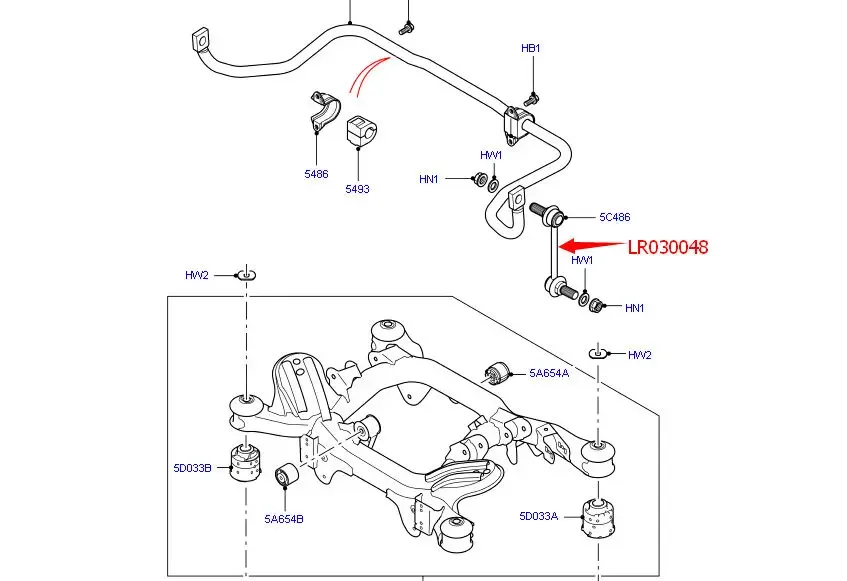 HB1

5486

5493

HW1

HN1

5C486

LR030048

HW1

HN1

HW2

HW2

5A654A

5D033B

5A654B

5D033A