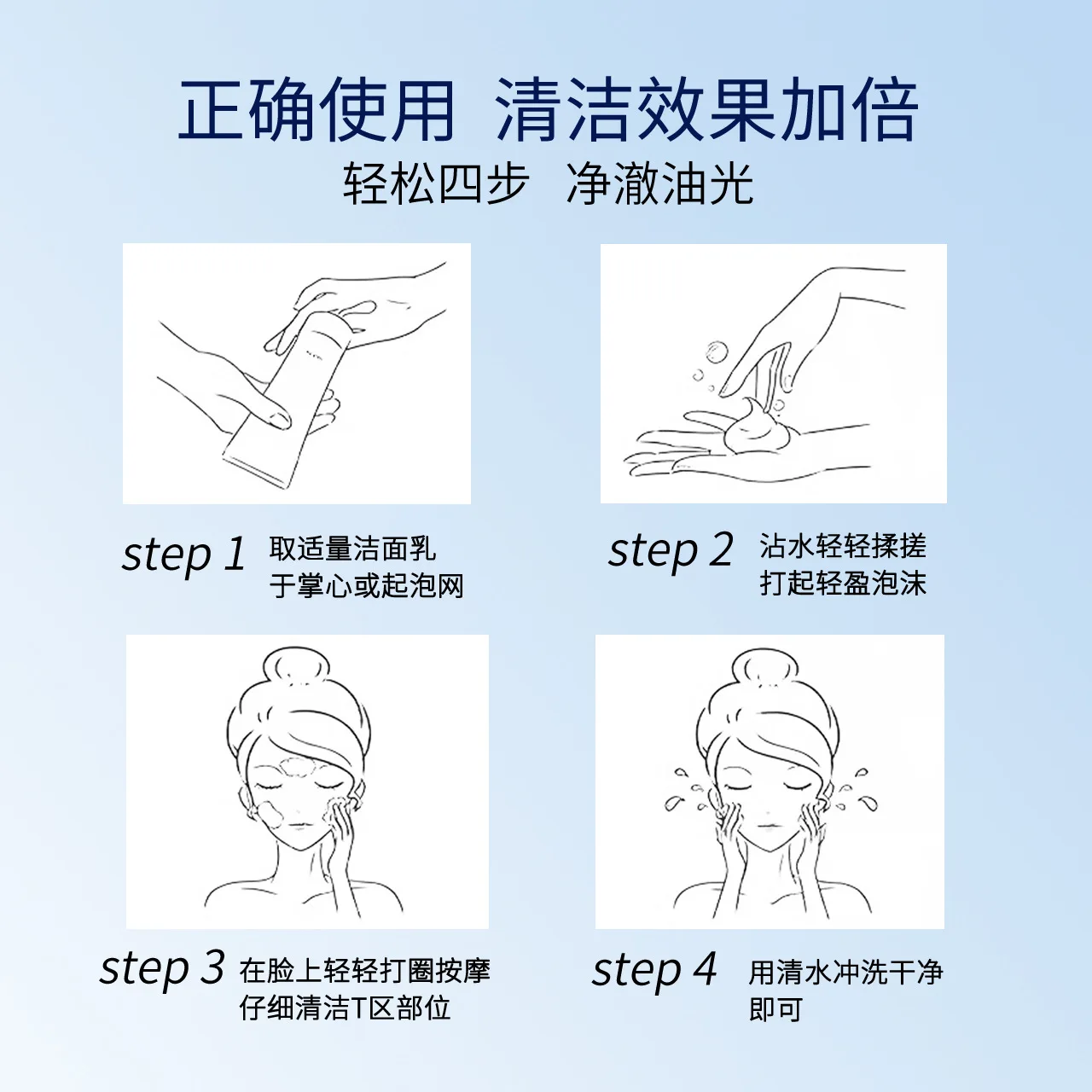 正确使用 清洁效果加倍

轻松四步 净澈油光

step 1 取适量洁面乳 于掌心或起泡网

step 2 沾水轻轻揉搓 打起轻盈泡沫

step 3 在脸上轻轻打圈按摩 仔细清洁T区部位

step 4 用清水冲洗干净 即可