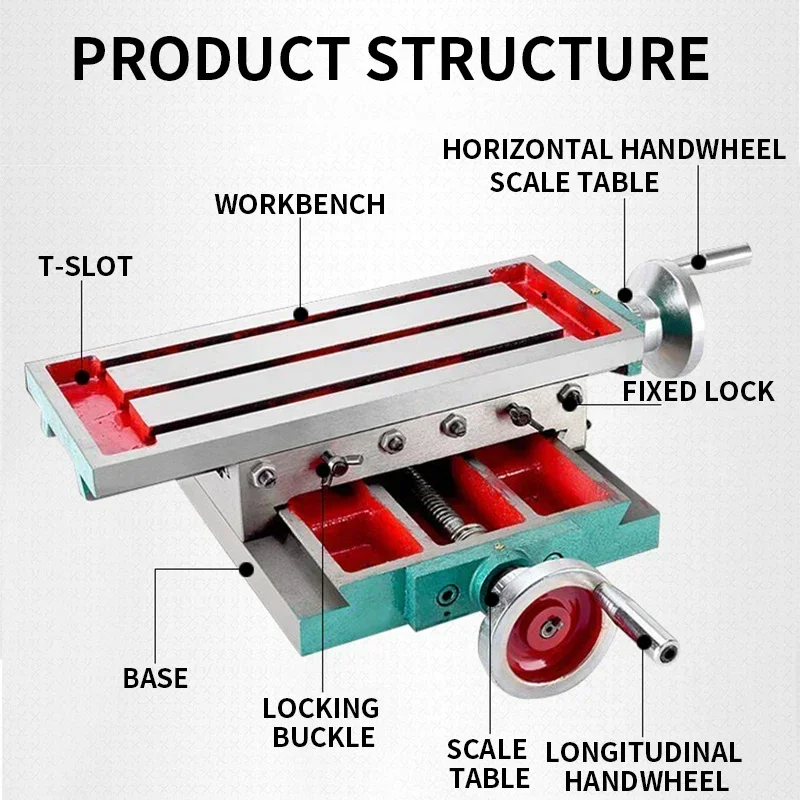 PRODUCT STRUCTURE

HORIZONTAL HANDWHEEL

SCALE TABLE

WORKBENCH

T-SLOT

FIXED LOCK

BASE

LOCKING BUCKLE

SCALE TABLE

LONGITUDINAL HANDWHEEL