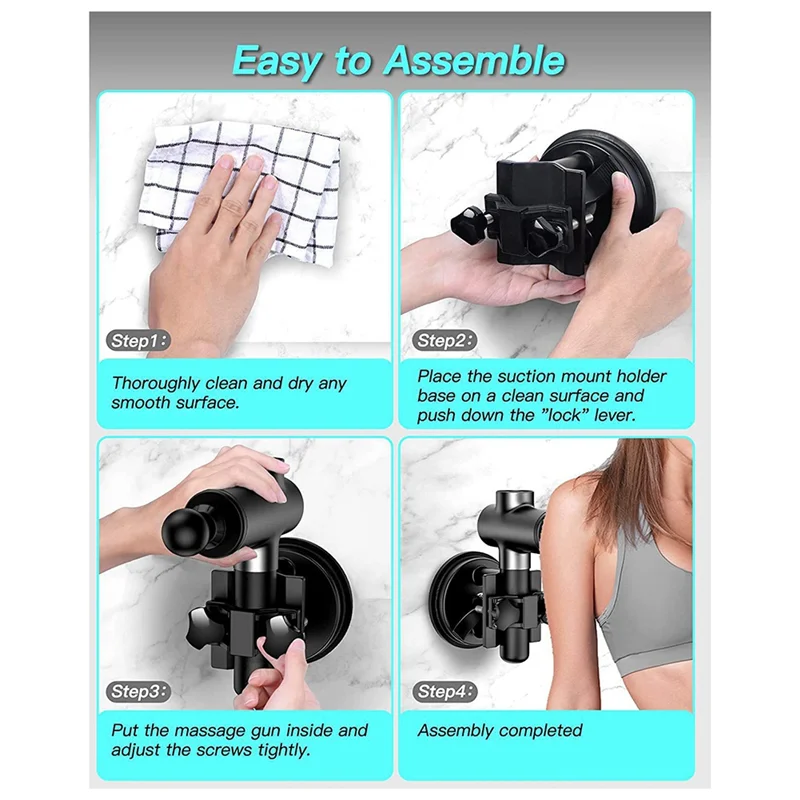 Easy to Assemble

Step1:

Thoroughly clean and dry any smooth surface.

Step2:

Place the suction mount holder base on a clean surface and push down the "lock" lever.

Step3:

Put the massage gun inside and adjust the screws tightly.

Step4:

Assembly completed