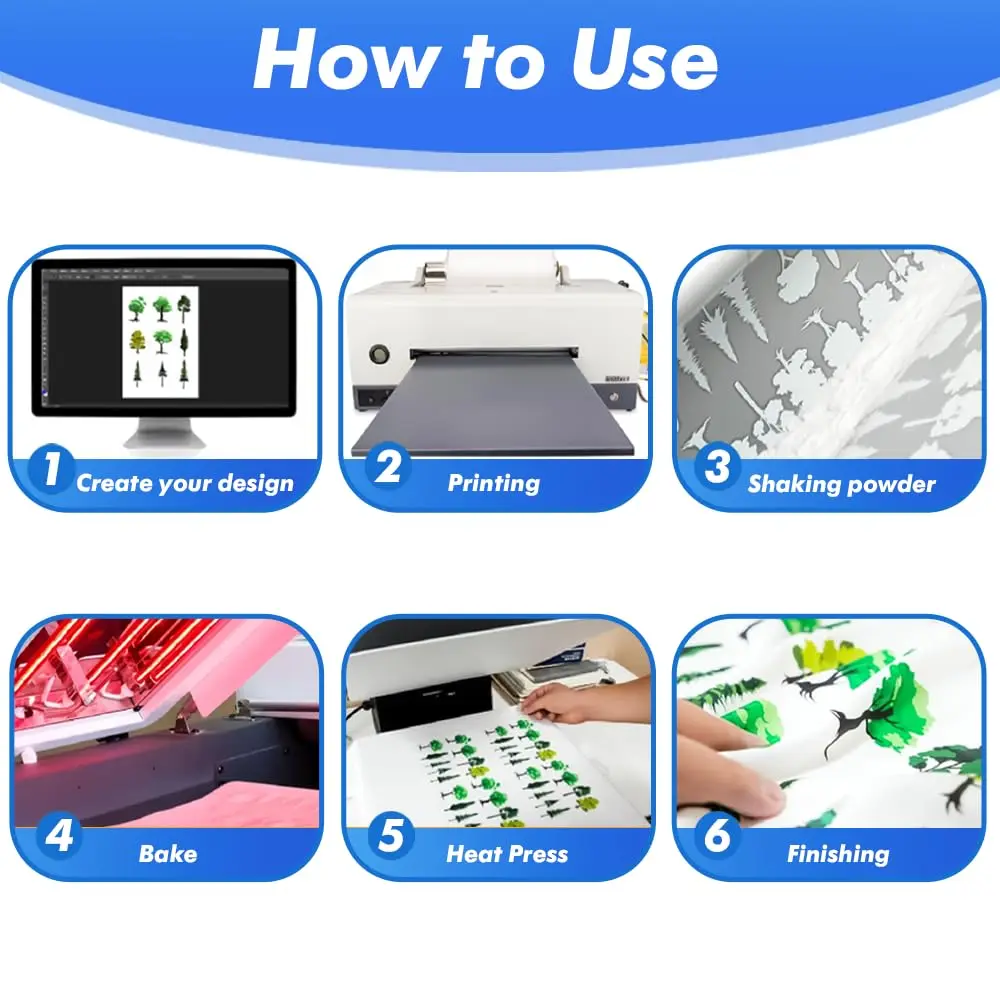 How to Use

1 Create your design

2 Printing

3 Shaking powder

4 Bake

5 Heat Press

6 Finishing