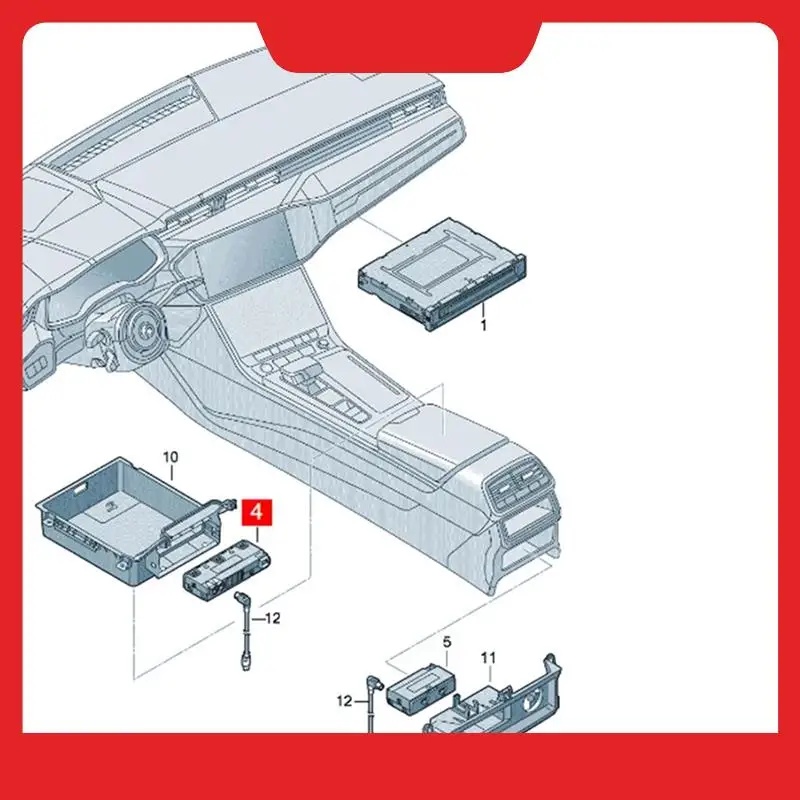 1
10
4
12
5
11
12