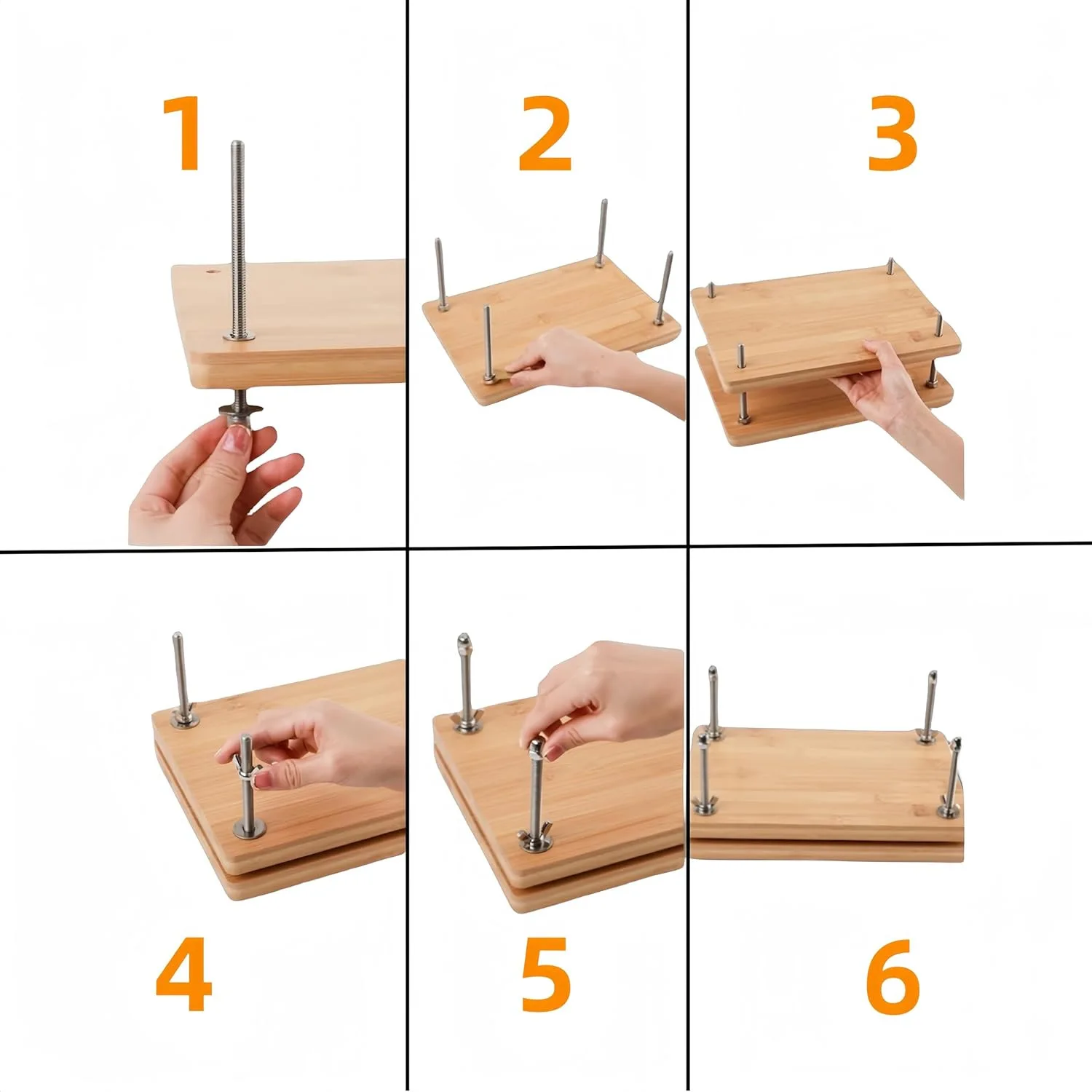 1

2

3

4

5

6