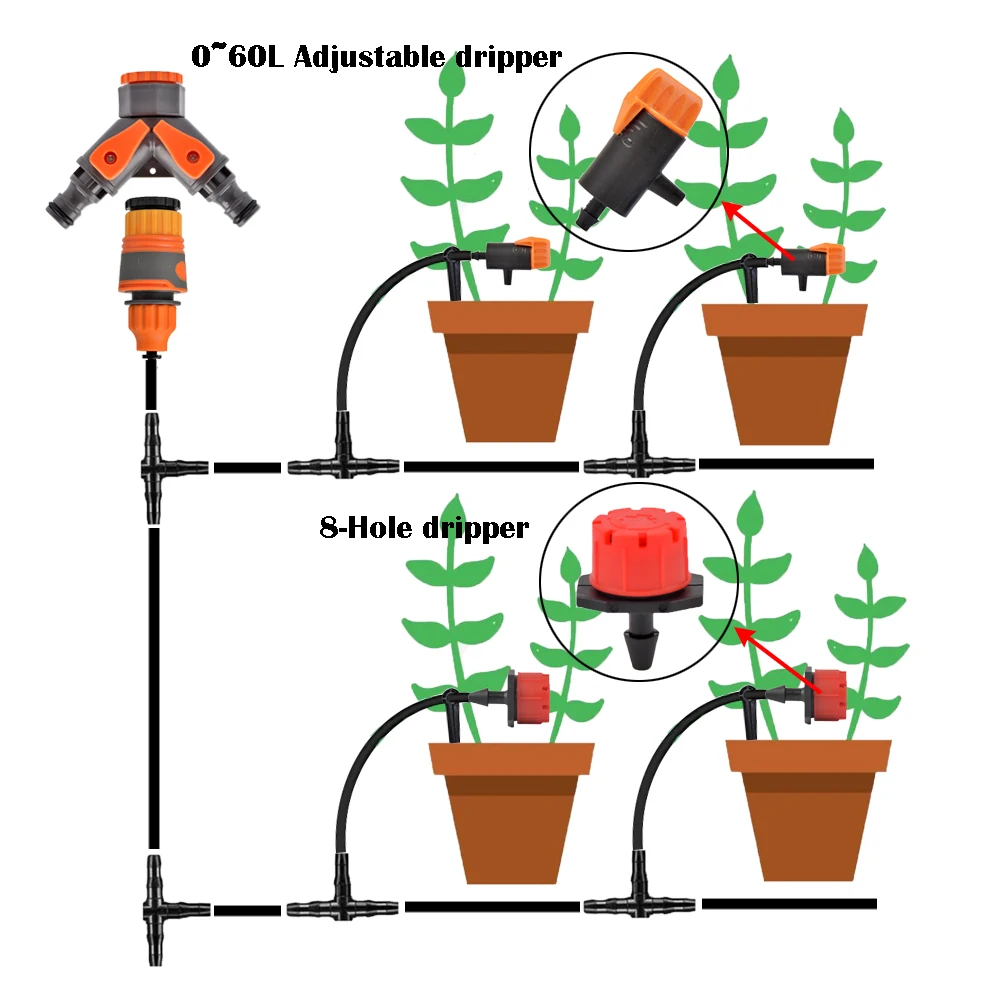 0~60L Adjustable dripper

8-Hole dripper