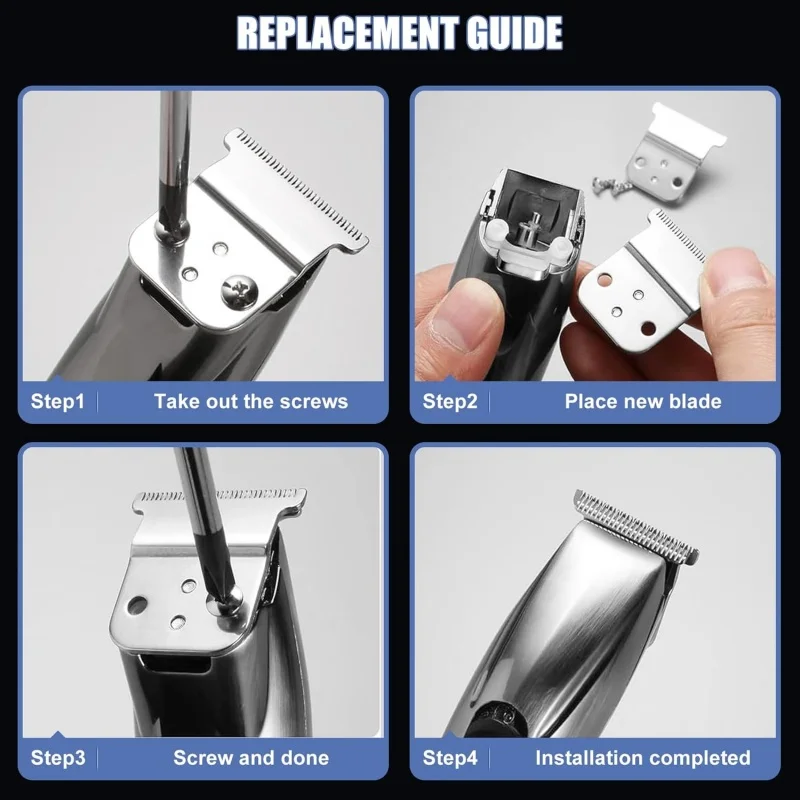 REPLACEMENT GUIDE

Step1 Take out the screws

Step2 Place new blade

Step3 Screw and done

Step4 Installation completed