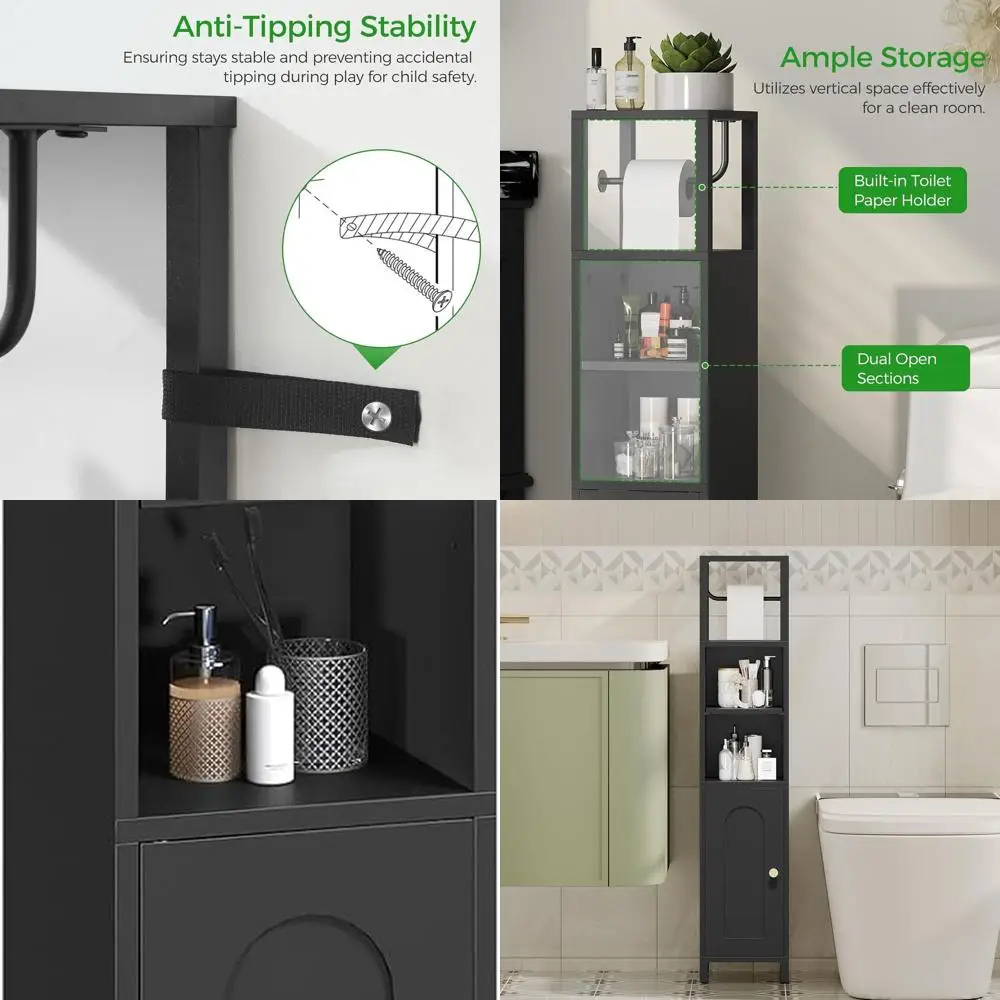 Anti-Tipping Stability

Ensuring stays stable and preventing accidental tipping during play for child safety.

Ample Storage

Utilizes vertical space effectively for a clean room.

Built-in Toilet Paper Holder

Dual Open Sections