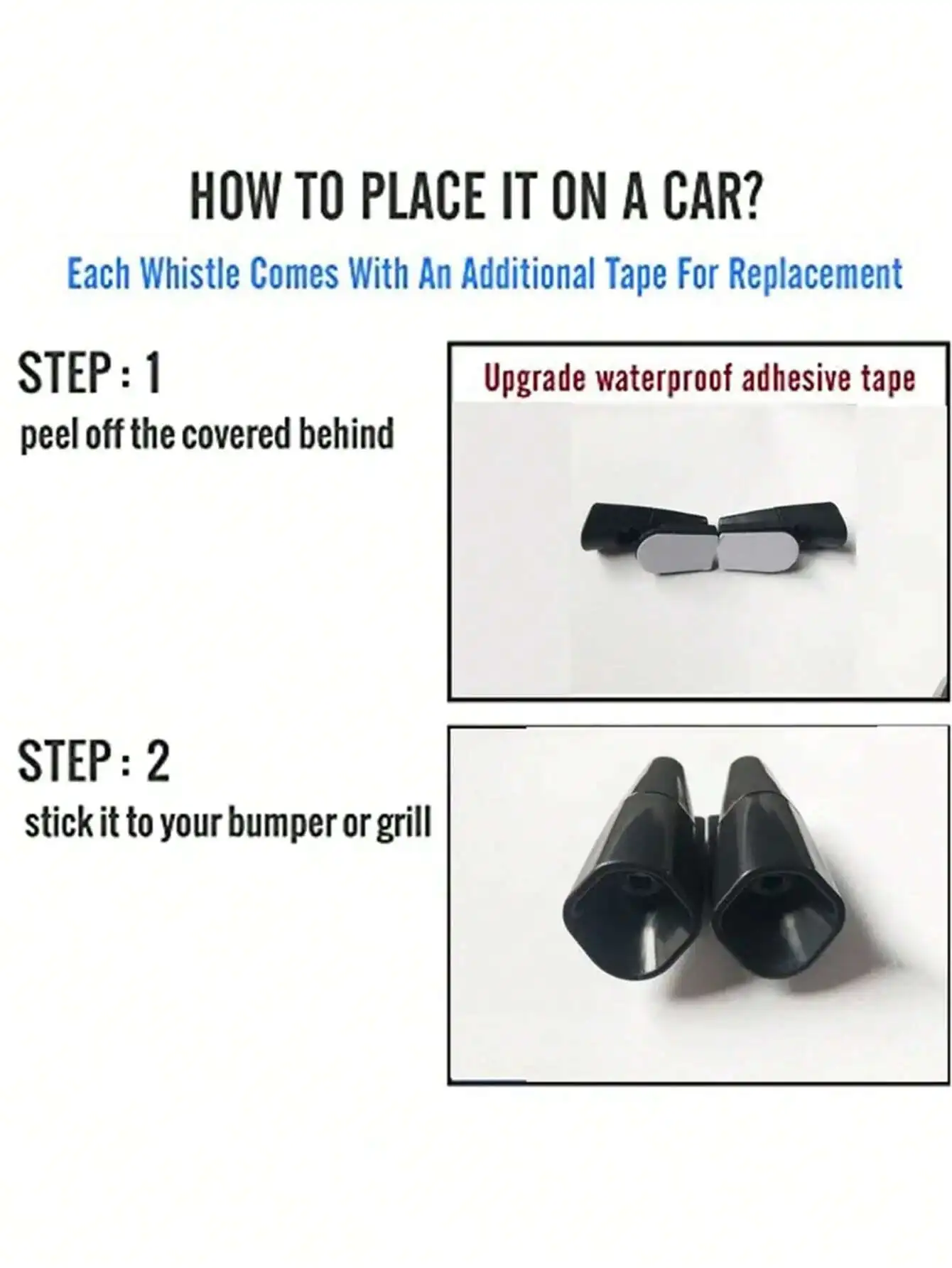 HOW TO PLACE IT ON A CAR?

Each Whistle Comes With An Additional Tape For Replacement

STEP : 1
peel off the covered behind

Upgrade waterproof adhesive tape

STEP : 2
stick it to your bumper or grill