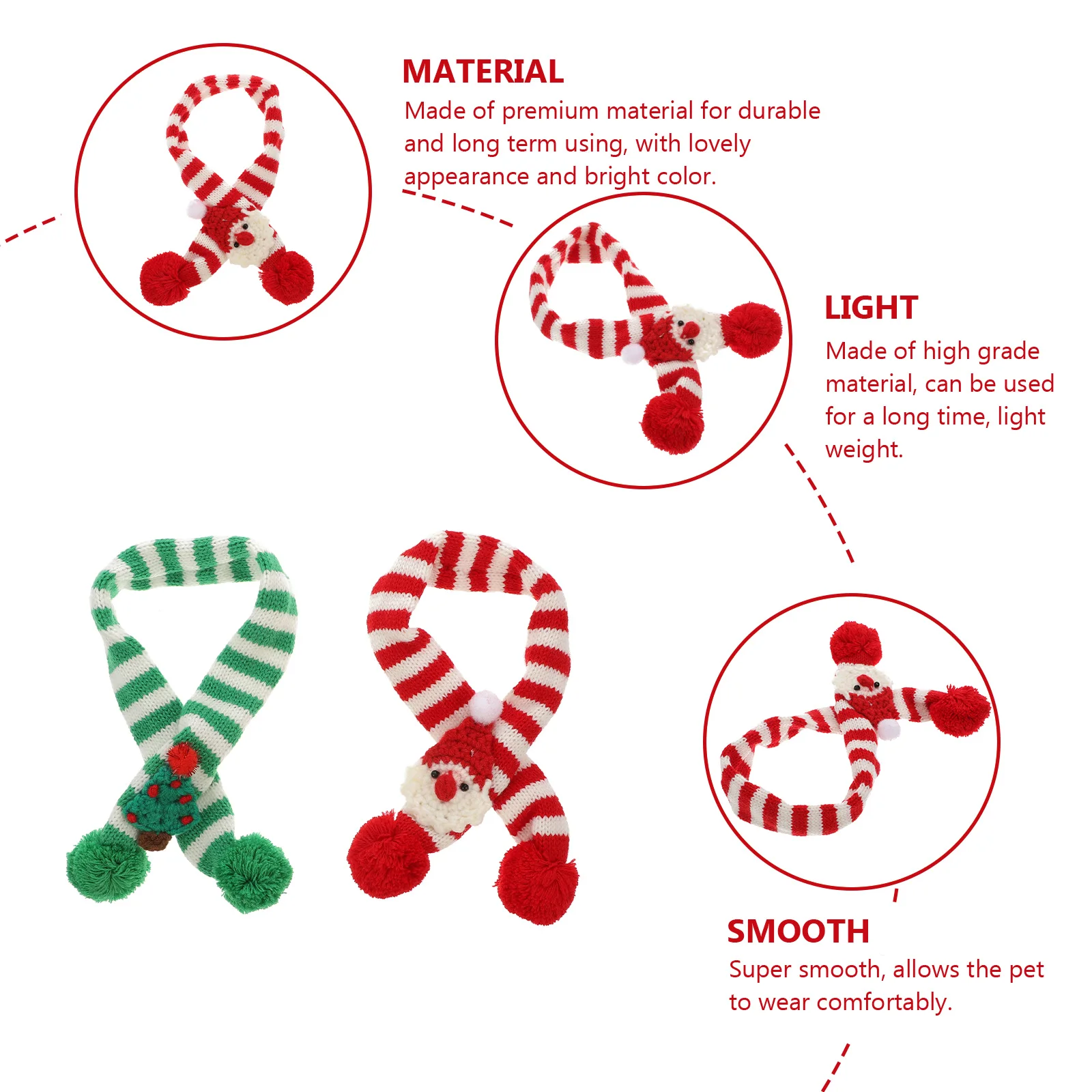 MATERIAL
Made of premium material for durable and long term using, with lovely appearance and bright color.

LIGHT
Made of high grade material, can be used for a long time, light weight.

SMOOTH
Super smooth, allows the pet to wear comfortably.