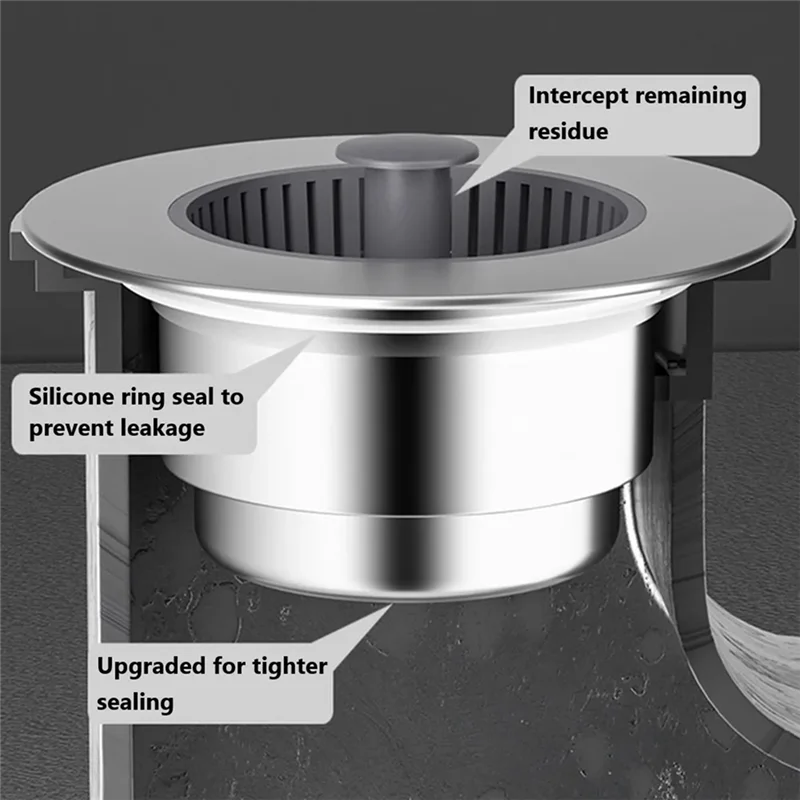 Intercept remaining residue

Silicone ring seal to prevent leakage

Upgraded for tighter sealing