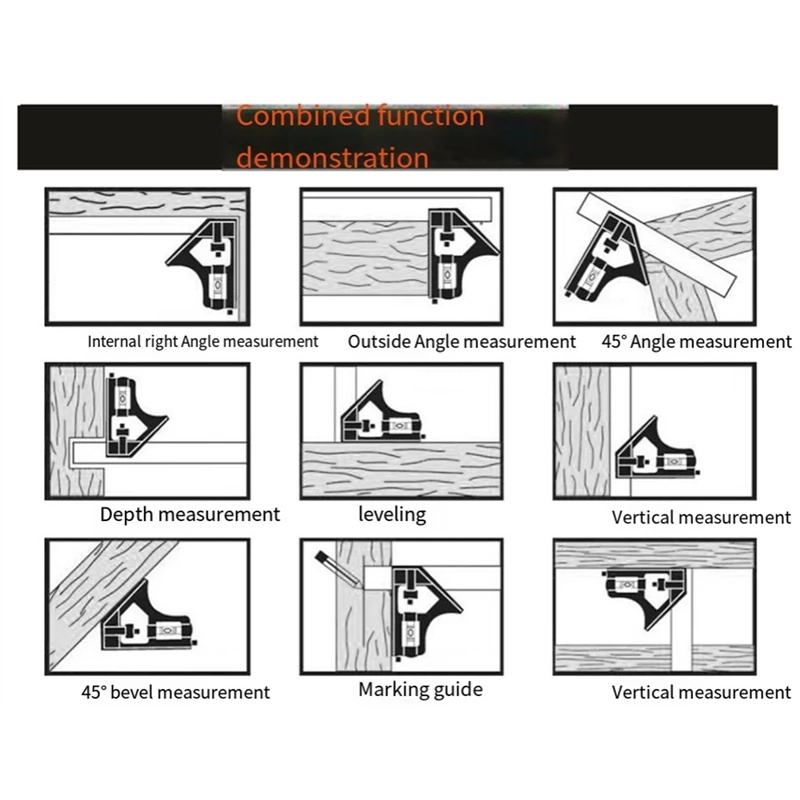 Combined function demonstration

Internal right Angle measurement

Outside Angle measurement

45° Angle measurement

Depth measurement

leveling

Vertical measurement

45° bevel measurement

Marking guide

Vertical measurement