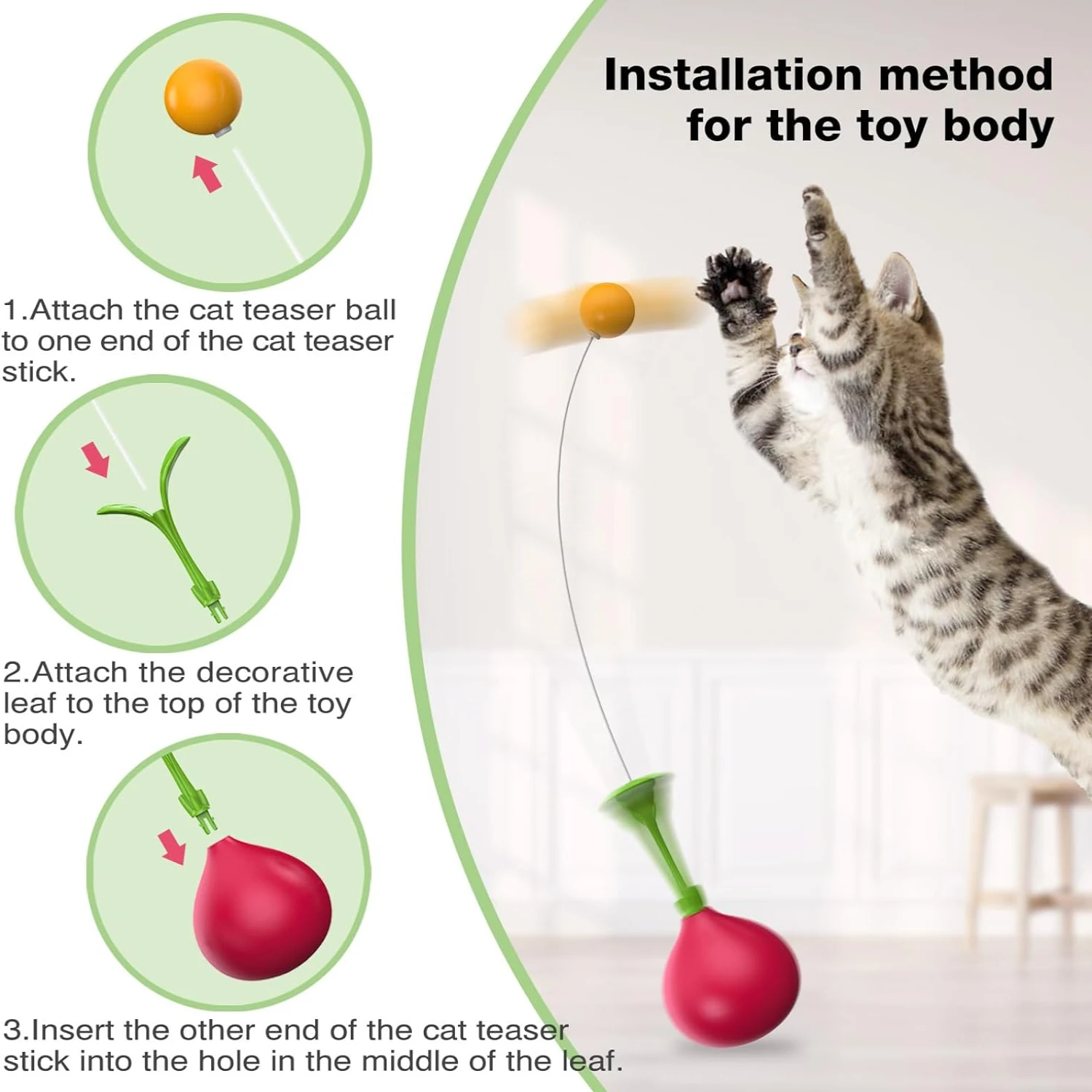 Installation method for the toy body

1.Attach the cat teaser ball to one end of the cat teaser stick.

2.Attach the decorative leaf to the top of the toy body.

3.Insert the other end of the cat teaser stick into the hole in the middle of the leaf.