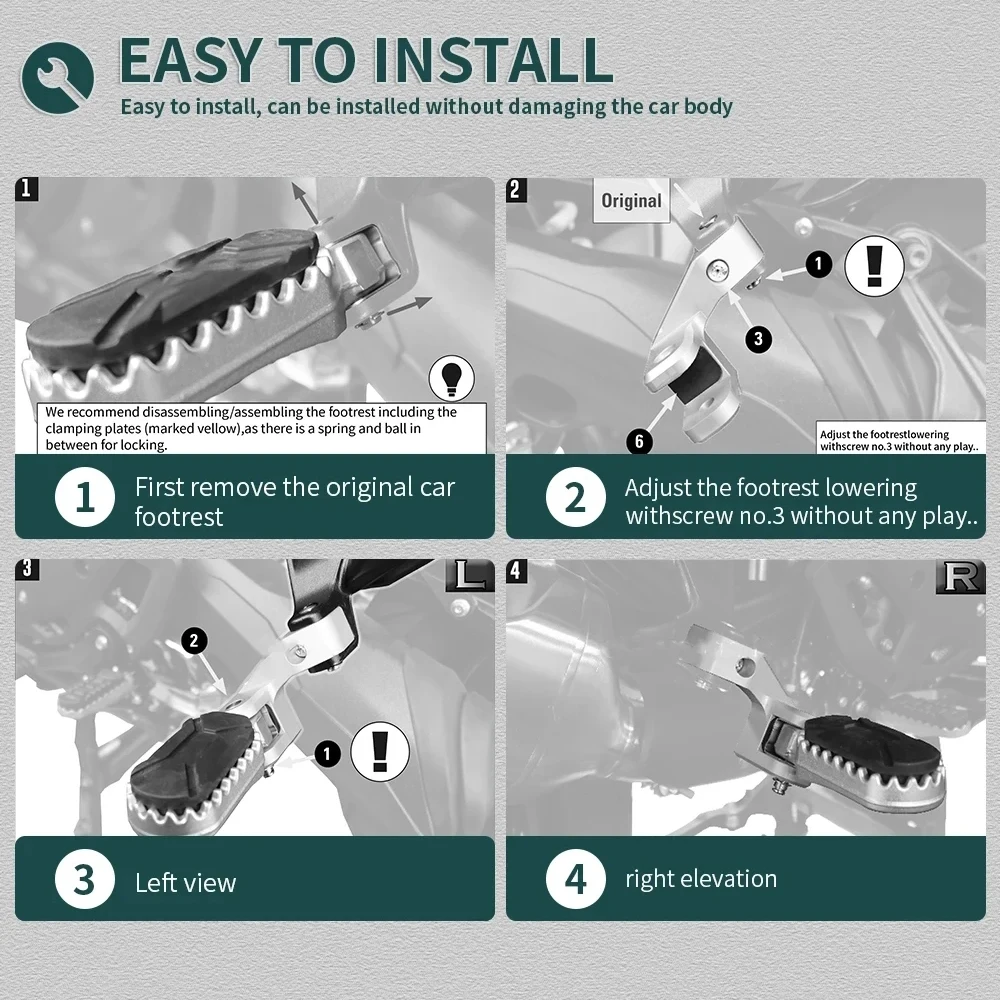 EASY TO INSTALL
Easy to install, can be installed without damaging the car body

1

We recommend disassembling/assembling the footrest including the clamping plates (marked vellow),as there is a spring and ball in between for locking.

1 First remove the original car footrest

2
Original
1
3
6
Adjust the footrestlowering withscrew no.3 without any play..

2 Adjust the footrest lowering withscrew no.3 without any play..

3
L
2
1

3 Left view

4
R

4 right elevation