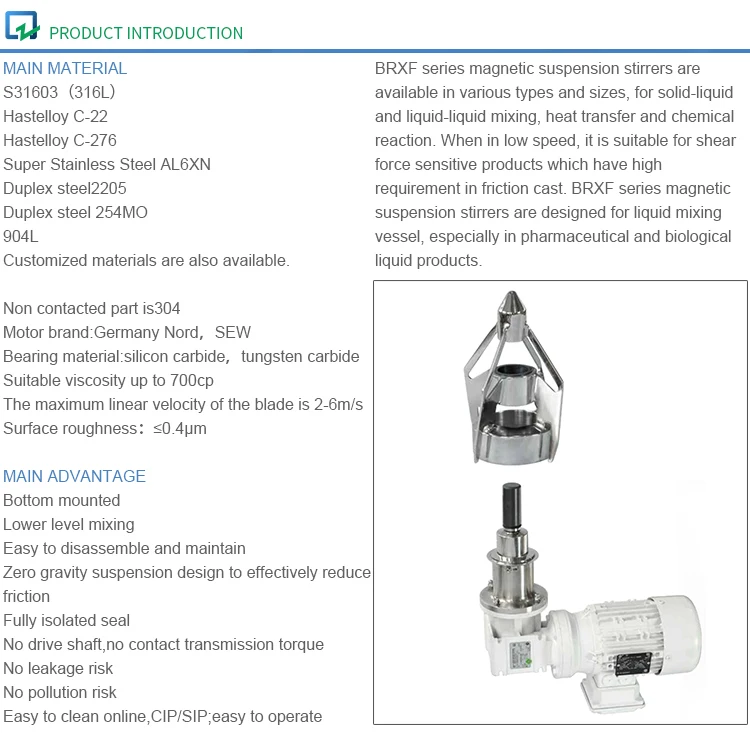 PRODUCT INTRODUCTION

MAIN MATERIAL
S31603（316L）
Hastelloy C-22
Hastelloy C-276
Super Stainless Steel AL6XN
Duplex steel2205
Duplex steel 254MO
904L
Customized materials are also available.

Non contacted part is304
Motor brand:Germany Nord，SEW
Bearing material:silicon carbide，tungsten carbide
Suitable viscosity up to 700cp
The maximum linear velocity of the blade is 2-6m/s
Surface roughness：≤0.4μm

MAIN ADVANTAGE
Bottom mounted
Lower level mixing
Easy to disassemble and maintain
Zero gravity suspension design to effectively reduce friction
Fully isolated seal
No drive shaft,no contact transmission torque
No leakage risk
No pollution risk
Easy to clean online,CIP/SIP;easy to operate

BRXF series magnetic suspension stirrers are available in various types and sizes, for solid-liquid and liquid-liquid mixing, heat transfer and chemical reaction. When in low speed, it is suitable for shear force sensitive products which have high requirement in friction cast. BRXF series magnetic suspension stirrers are designed for liquid mixing vessel, especially in pharmaceutical and biological liquid products.