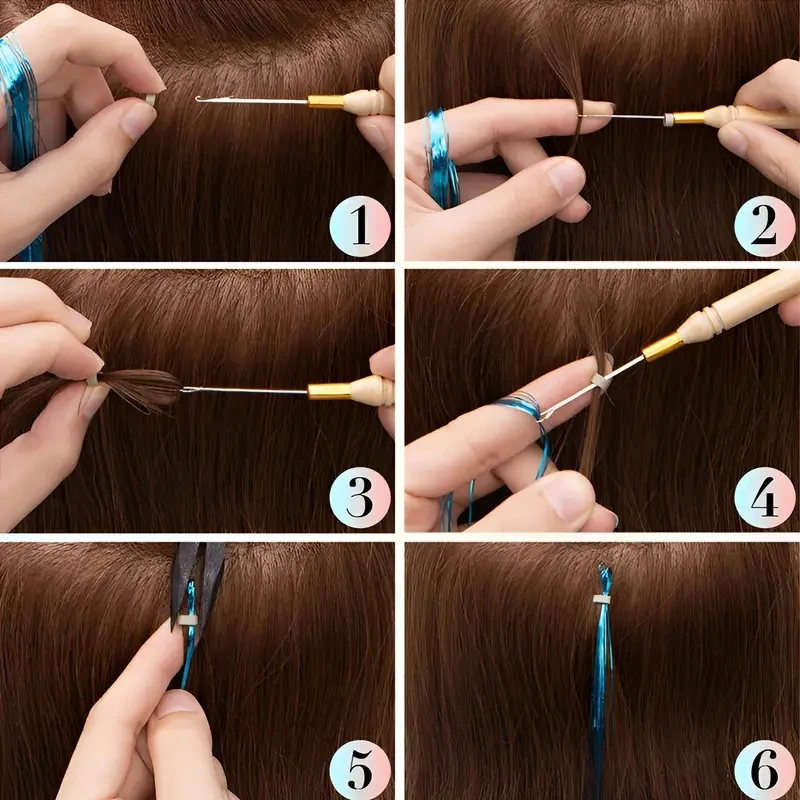 1
2
3
4
5
6