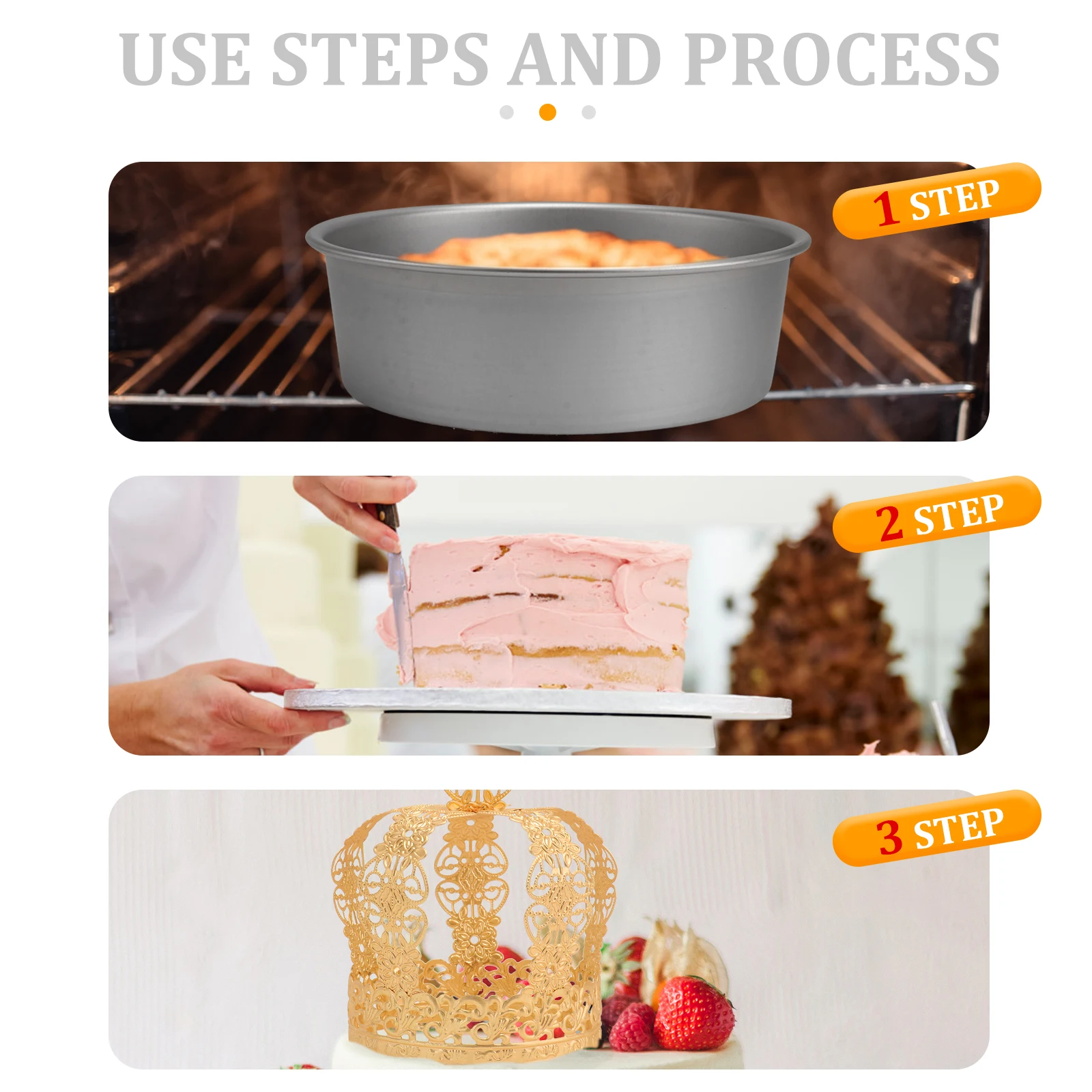 USE STEPS AND PROCESS

1 STEP

2 STEP

3 STEP