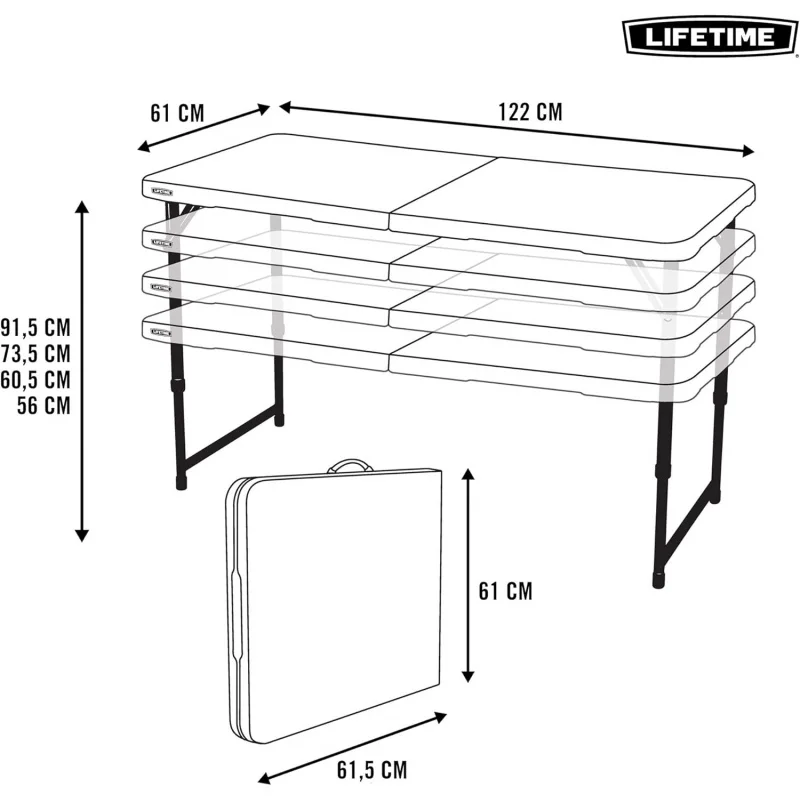 LIFETIME

61 CM

122 CM

LIFETIME

LIFETIME

LIFETIME

LIFETIME

91,5 CM
73,5 CM
60,5 CM
56 CM

61 CM

61,5 CM