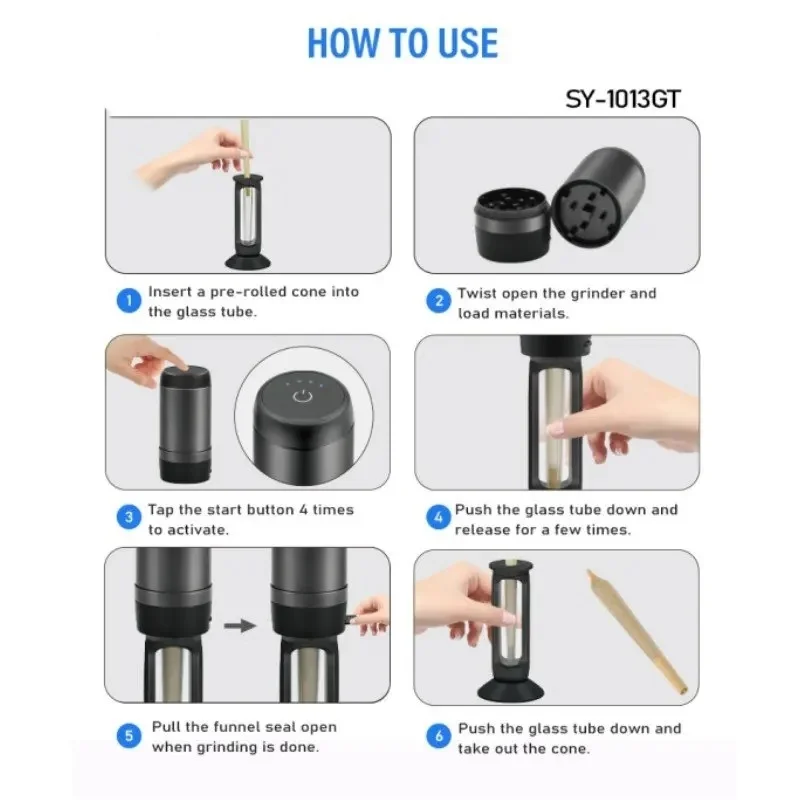 HOW TO USE

SY-1013GT

1 Insert a pre-rolled cone into the glass tube.

2 Twist open the grinder and load materials.

3 Tap the start button 4 times to activate.

4 Push the glass tube down and release for a few times.

5 Pull the funnel seal open when grinding is done.

6 Push the glass tube down and take out the cone.