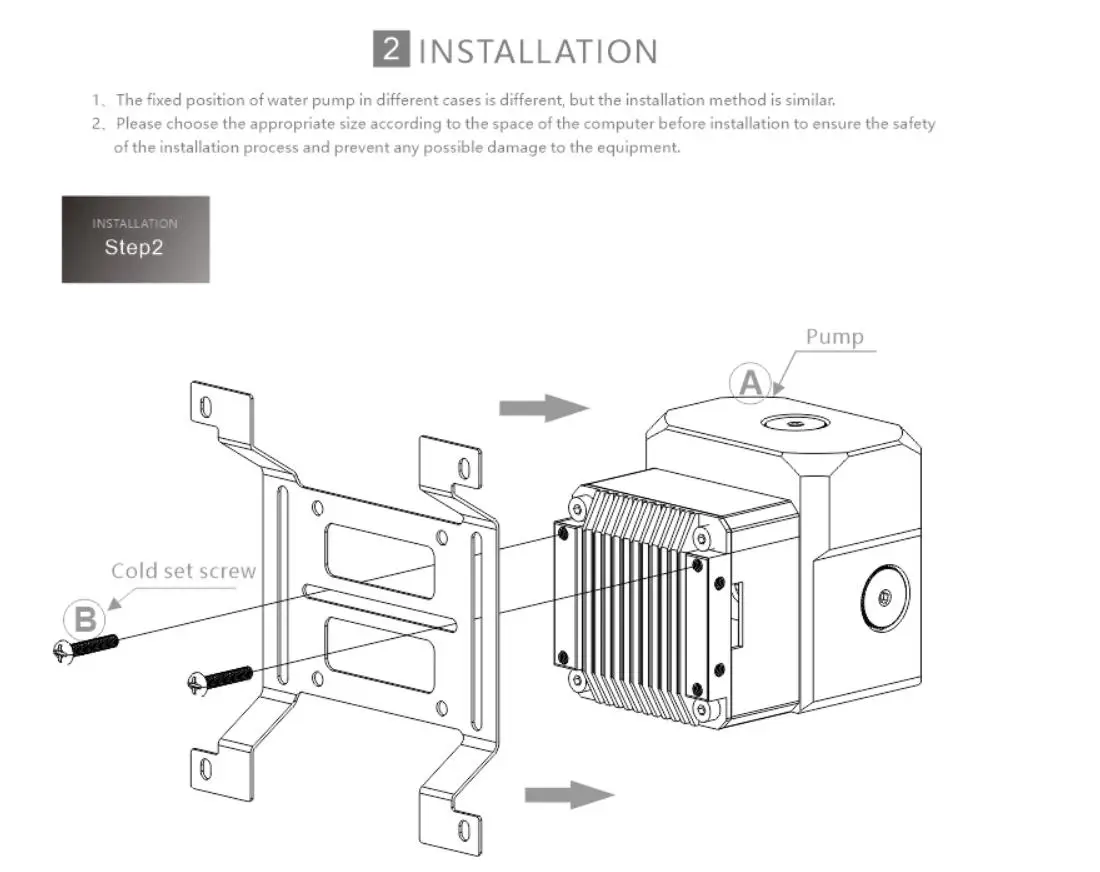 2 INSTALLATION

1、The fixed position of water pump in different cases is different, but the installation method is similar.
2、Please choose the appropriate size according to the space of the computer before installation to ensure the safety of the installation process and prevent any possible damage to the equipment.

INSTALLATION
Step2

Pump
A

Cold set screw
B