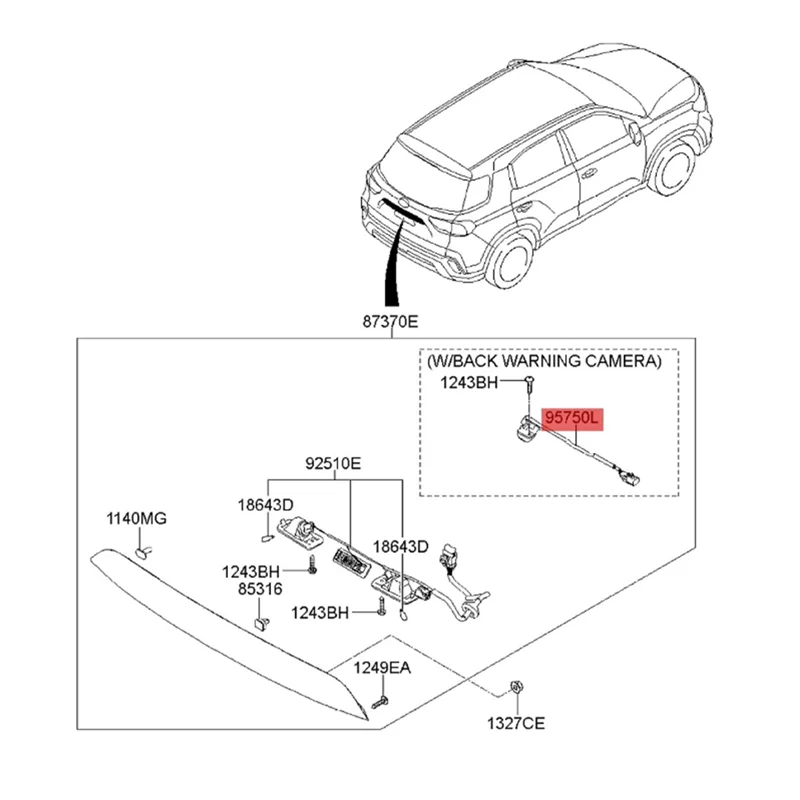 87370E

(W/BACK WARNING CAMERA)

1243BH

95750L

92510E

18643D

1140MG

18643D

1243BH

85316

1243BH

1249EA

1327CE