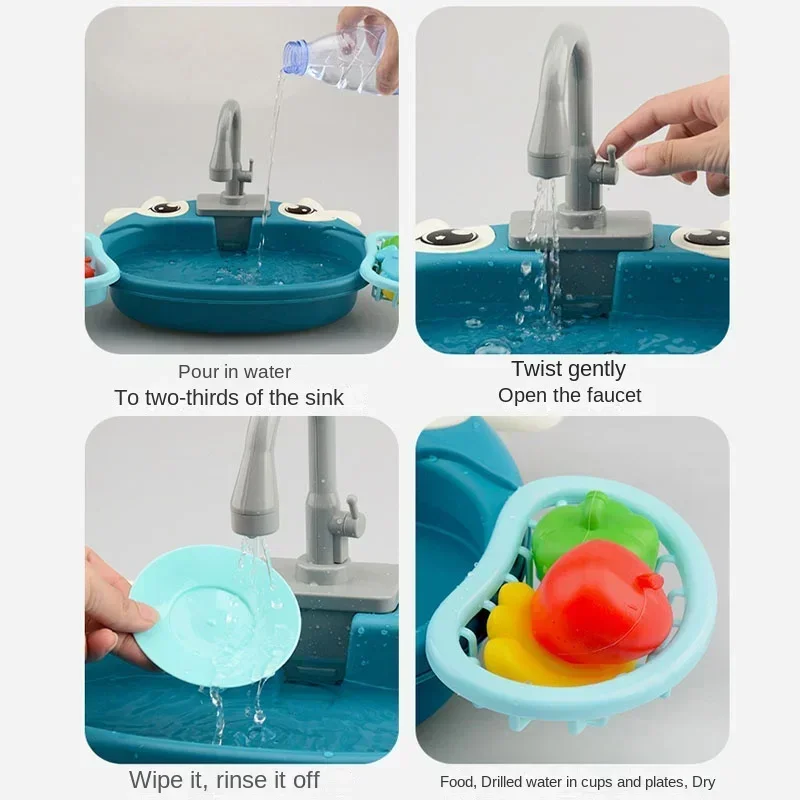 Pour in water
To two-thirds of the sink

Twist gently
Open the faucet

Wipe it, rinse it off

Food, Drilled water in cups and plates, Dry