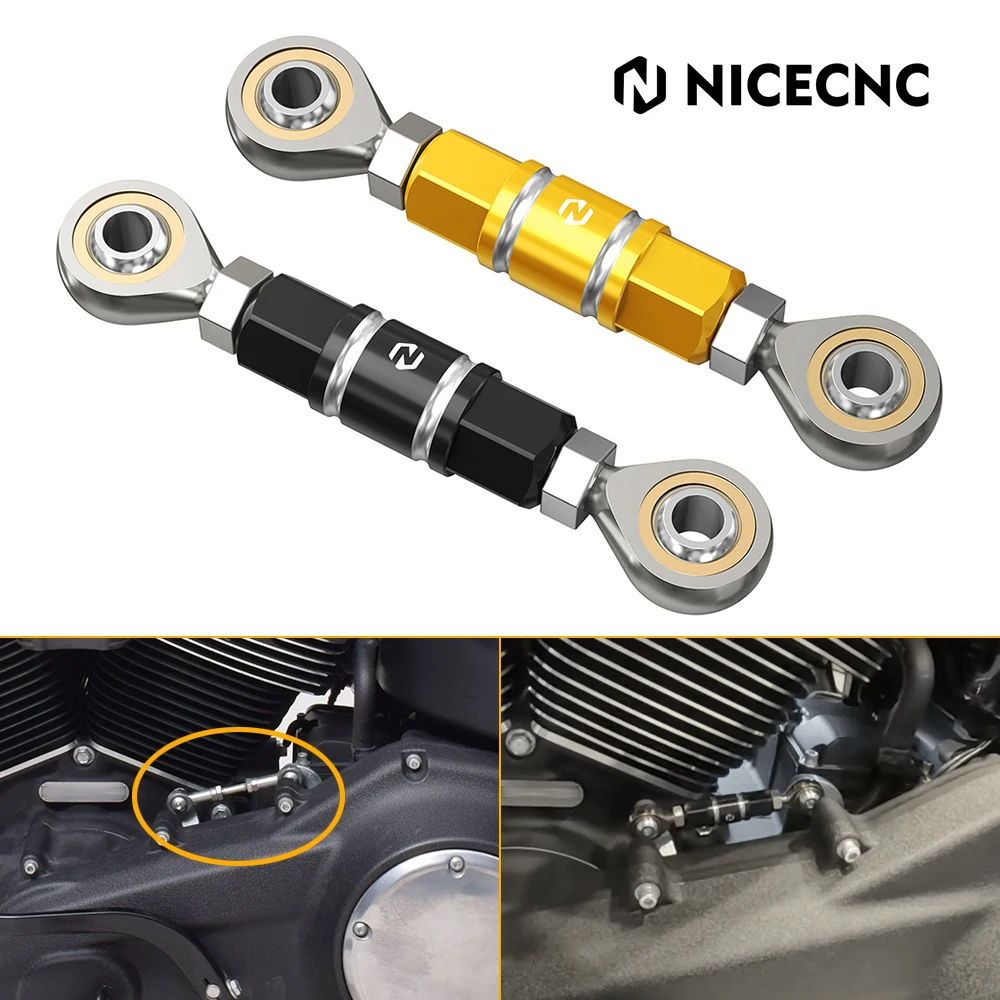 NICECNC