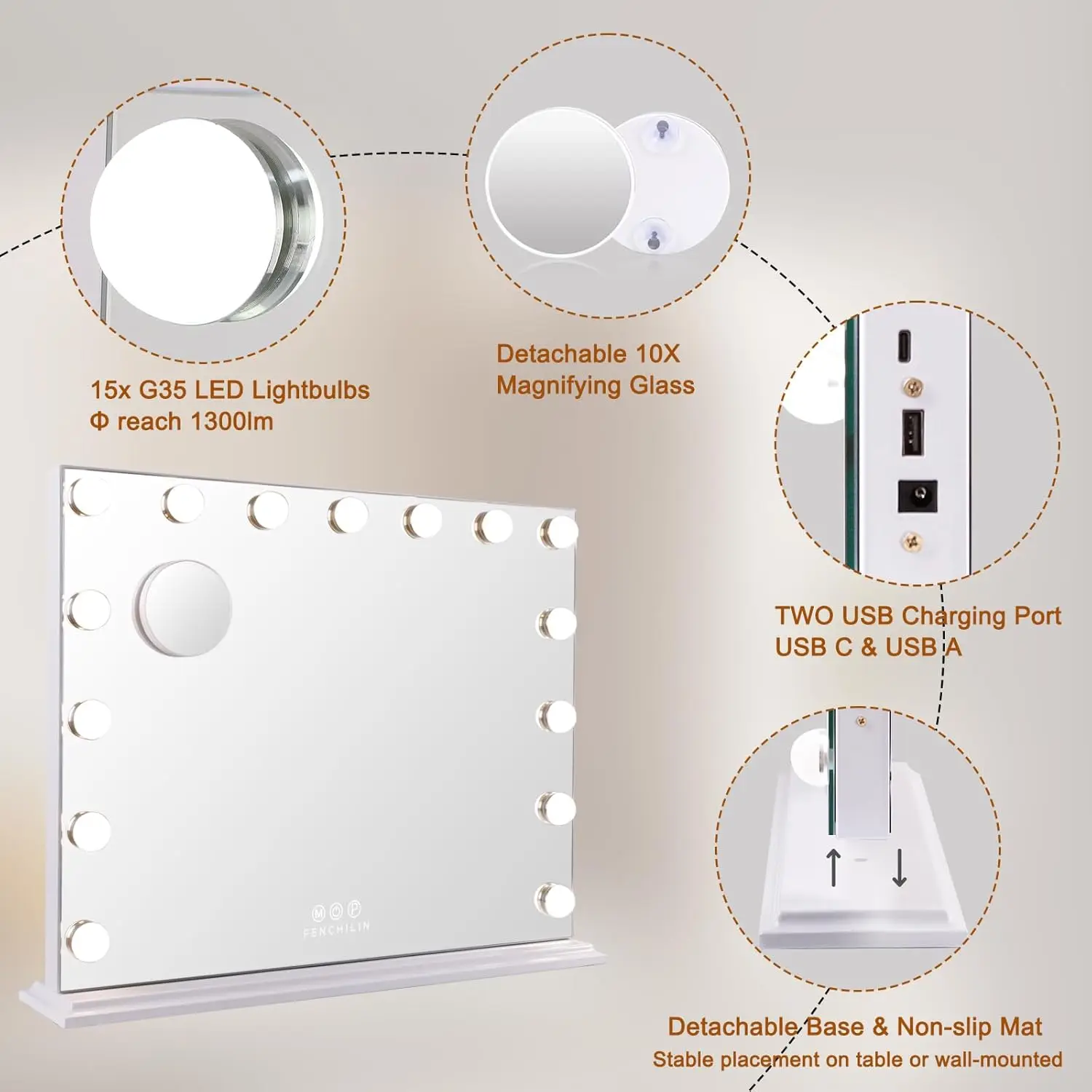 15x G35 LED Lightbulbs
Φ reach 1300lm

Detachable 10X
Magnifying Glass

TWO USB Charging Port
USB C & USB A

M O P
FENCHILIN

Detachable Base & Non-slip Mat
Stable placement on table or wall-mounted