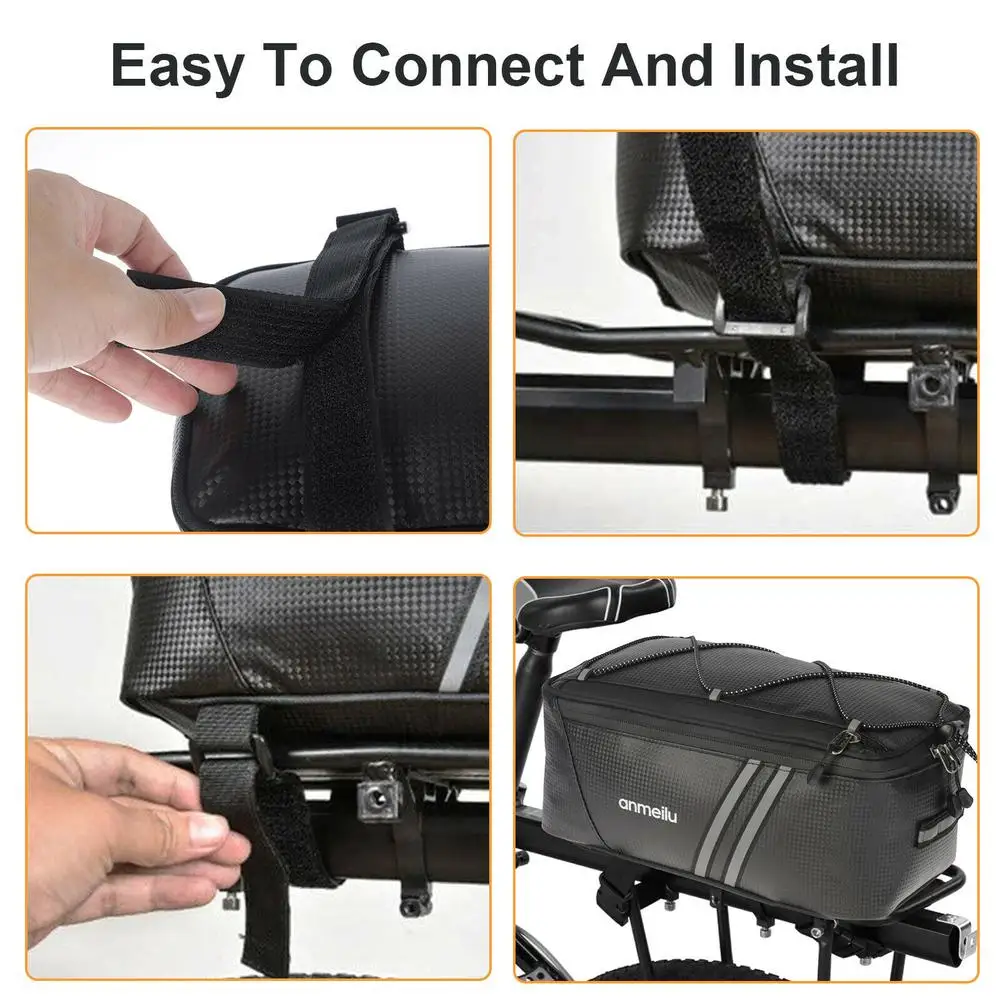 Easy To Connect And Install

anmeilu