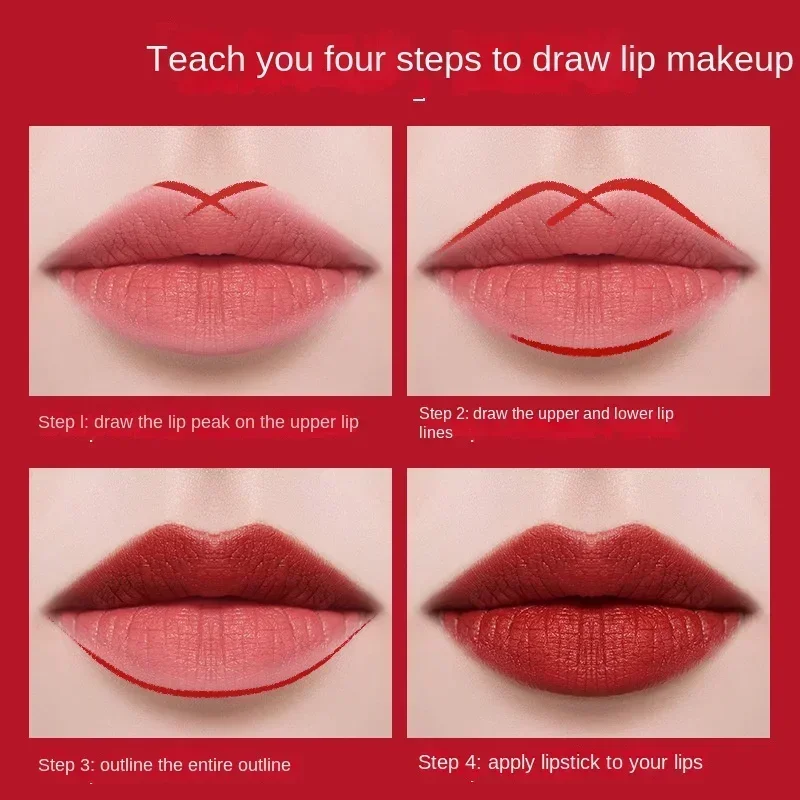 Teach you four steps to draw lip makeup

Step l: draw the lip peak on the upper lip

Step 2: draw the upper and lower lip lines

Step 3: outline the entire outline

Step 4: apply lipstick to your lips