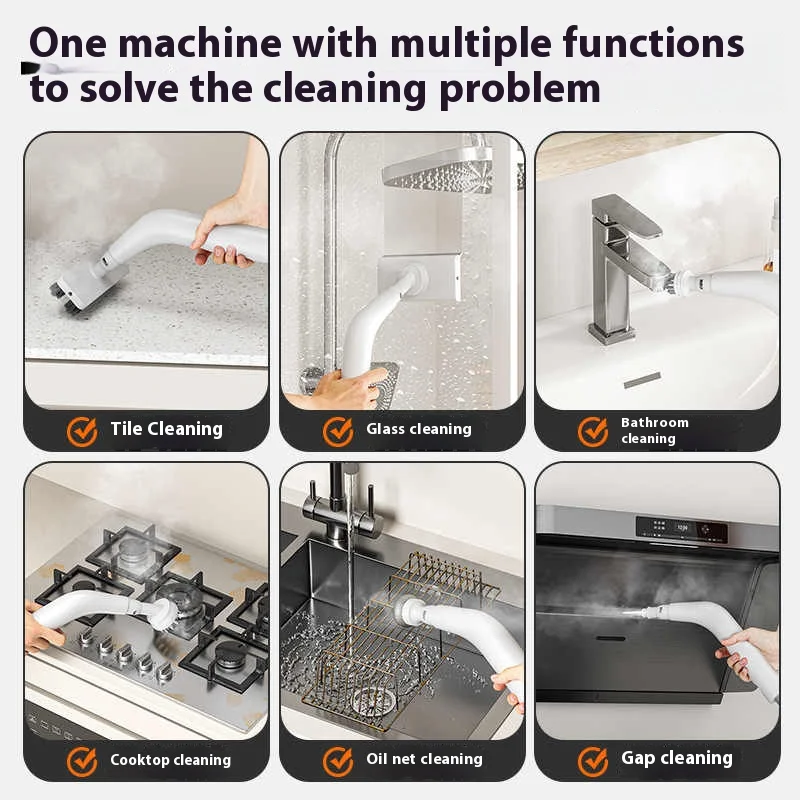 One machine with multiple functions to solve the cleaning problem

Tile Cleaning

Glass cleaning

Bathroom cleaning

Cooktop cleaning

Oil net cleaning

Gap cleaning