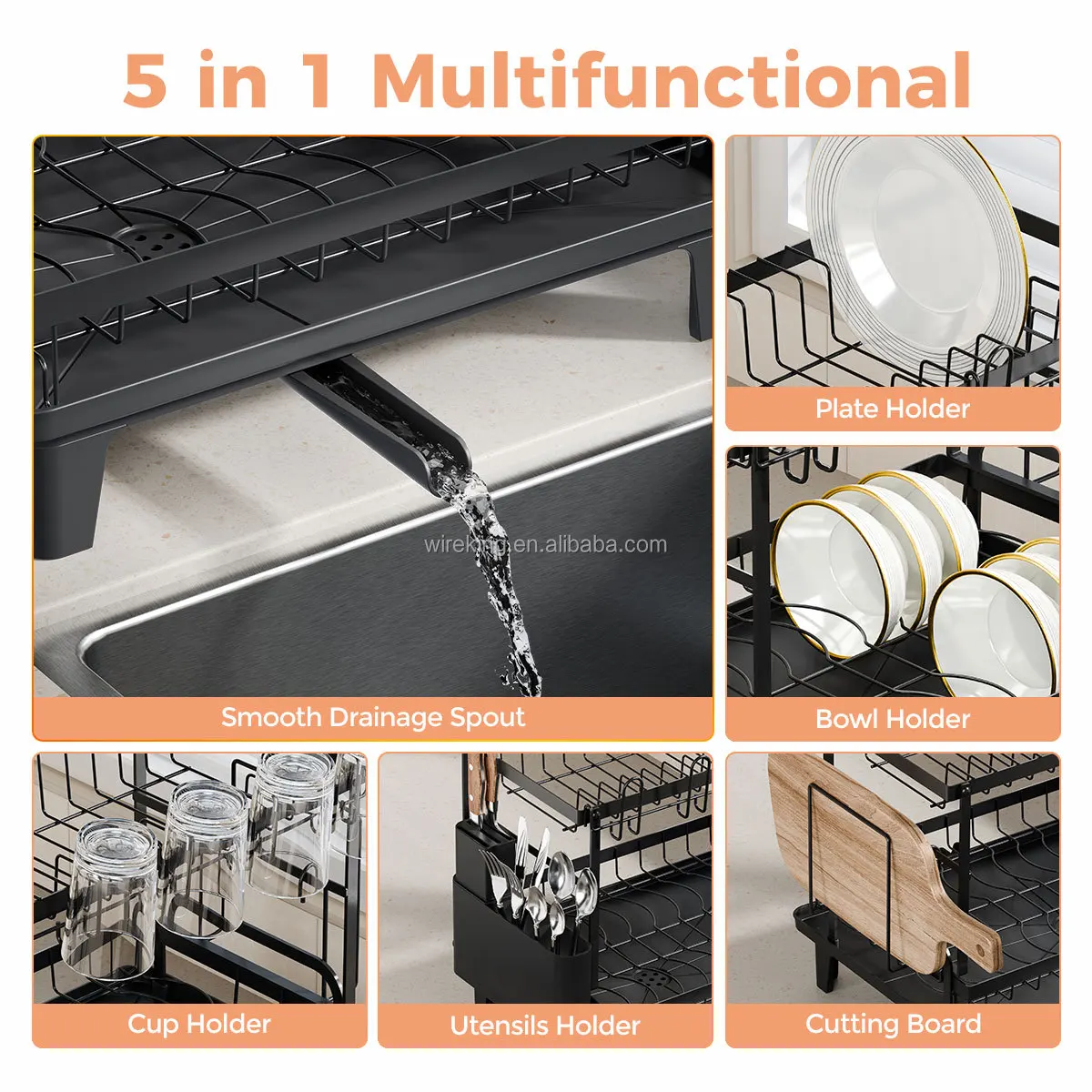 5 in 1 Multifunctional

wireking.en.alibaba.com

Smooth Drainage Spout

Plate Holder

Bowl Holder

Cup Holder

Utensils Holder

Cutting Board