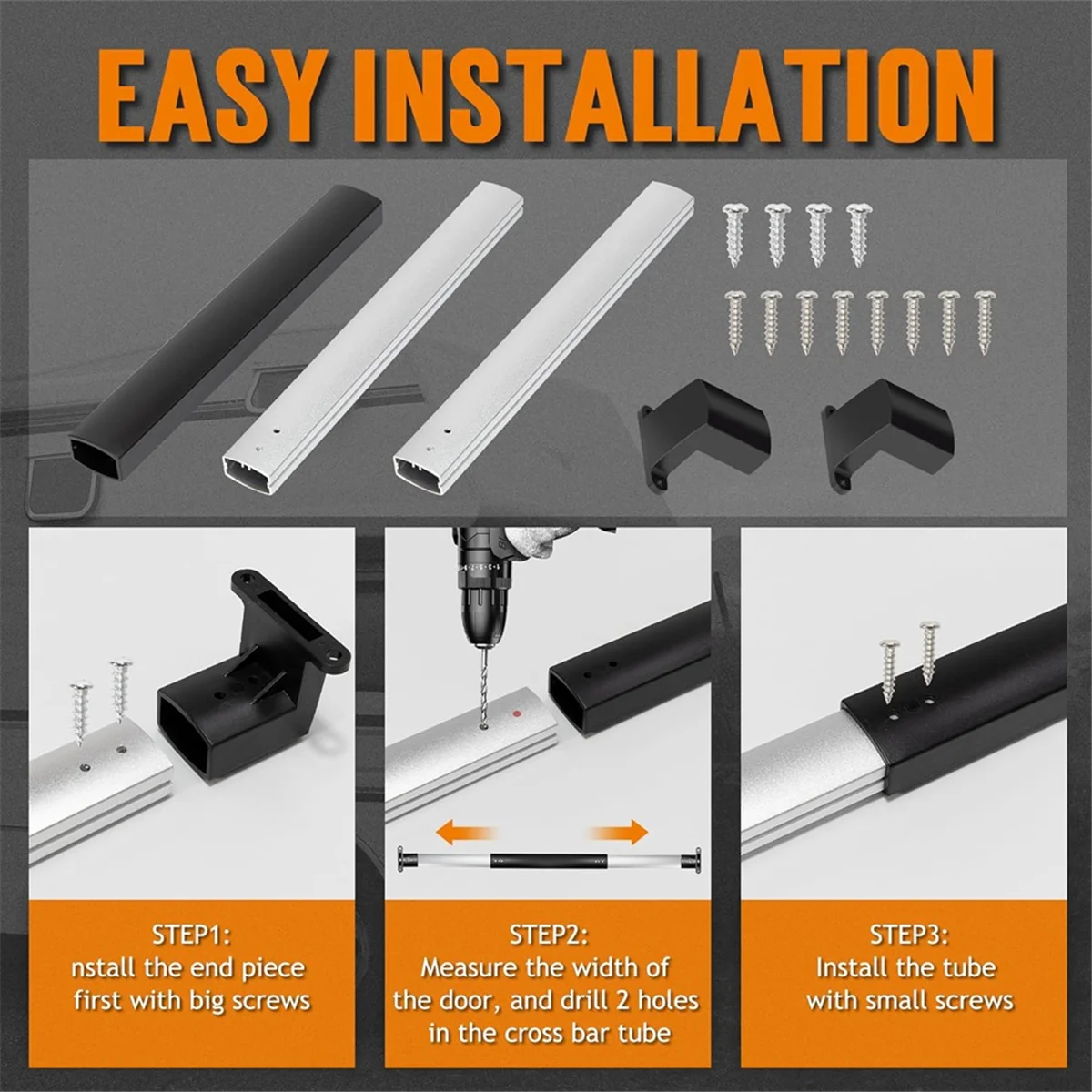 EASY INSTALLATION

STEP1:
nstall the end piece first with big screws

STEP2:
Measure the width of the door, and drill 2 holes in the cross bar tube

STEP3:
Install the tube with small screws