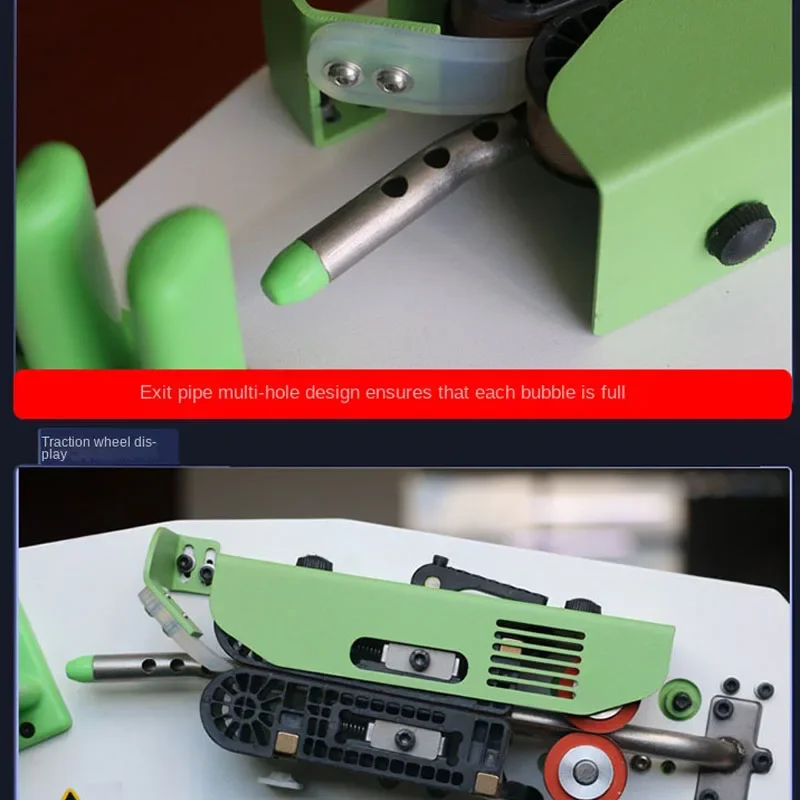 Exit pipe multi-hole design ensures that each bubble is full

Traction wheel display