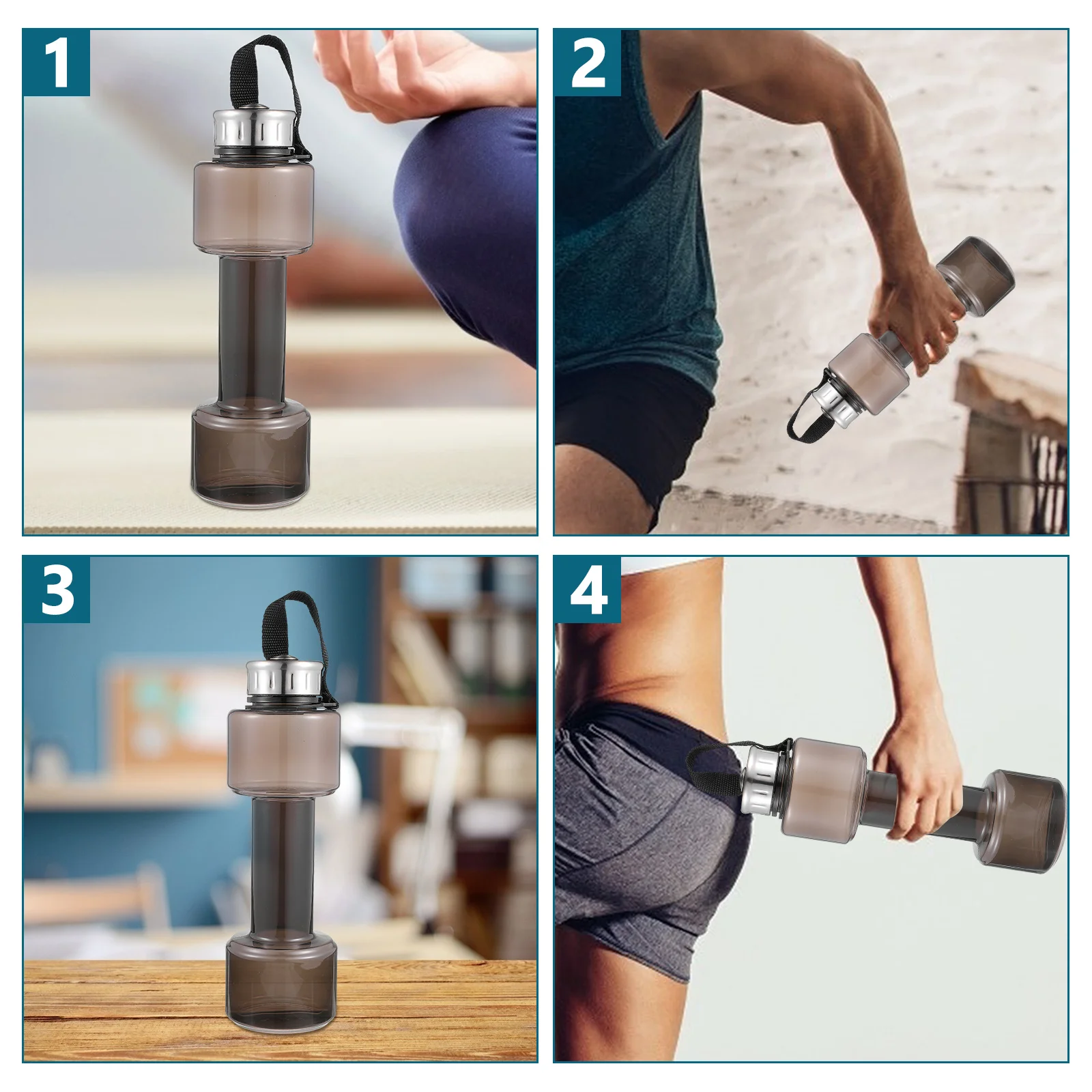 1

2

3

4