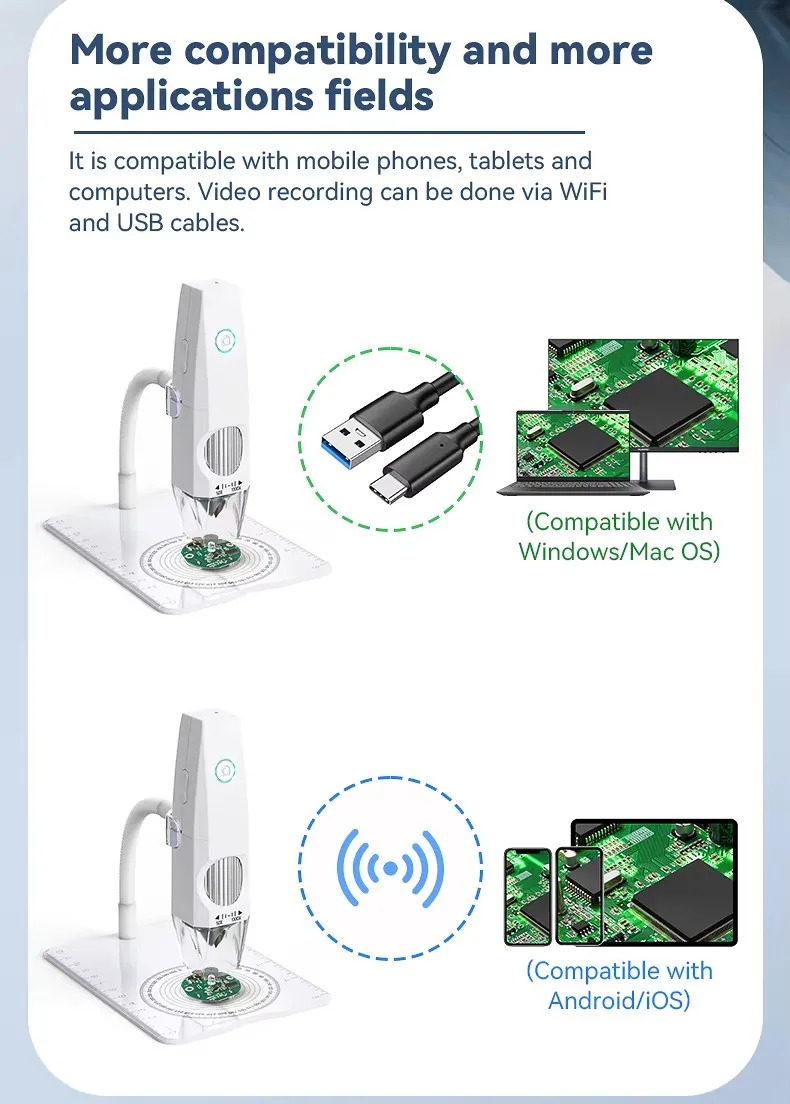 More compatibility and more applications fields

It is compatible with mobile phones, tablets and computers. Video recording can be done via WiFi and USB cables.

(Compatible with Windows/Mac OS)

(Compatible with Android/iOS)