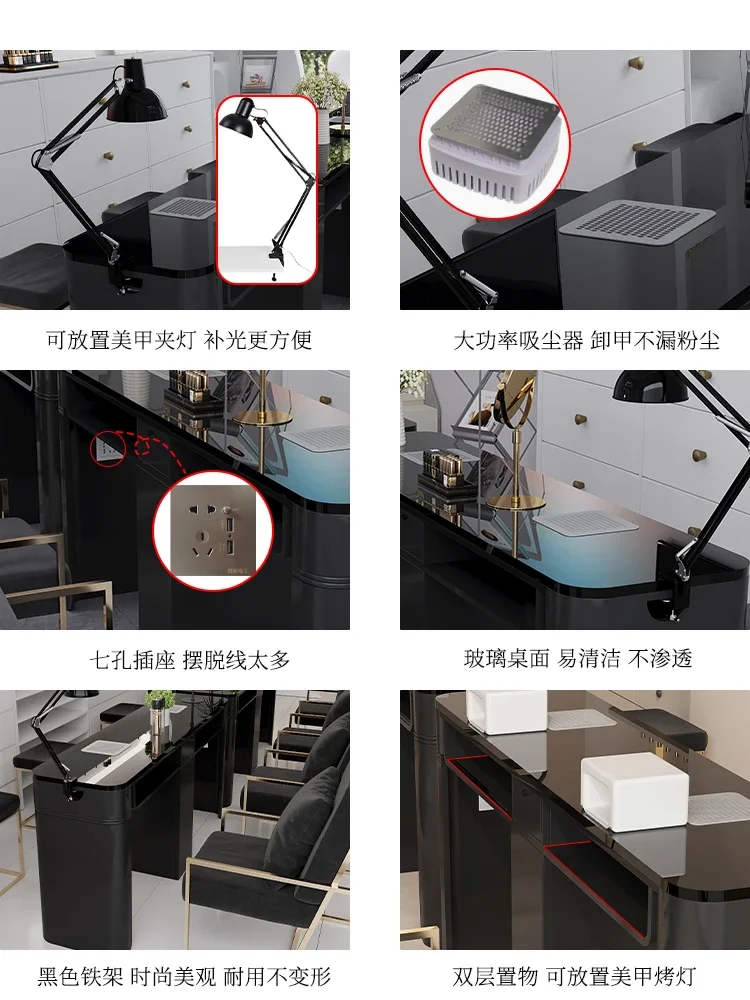 可放置美甲夹灯 补光更方便

大功率吸尘器 卸甲不漏粉尘

七孔插座 摆脱线太多

玻璃桌面 易清洁 不渗透

黑色铁架 时尚美观 耐用不变形

双层置物 可放置美甲烤灯