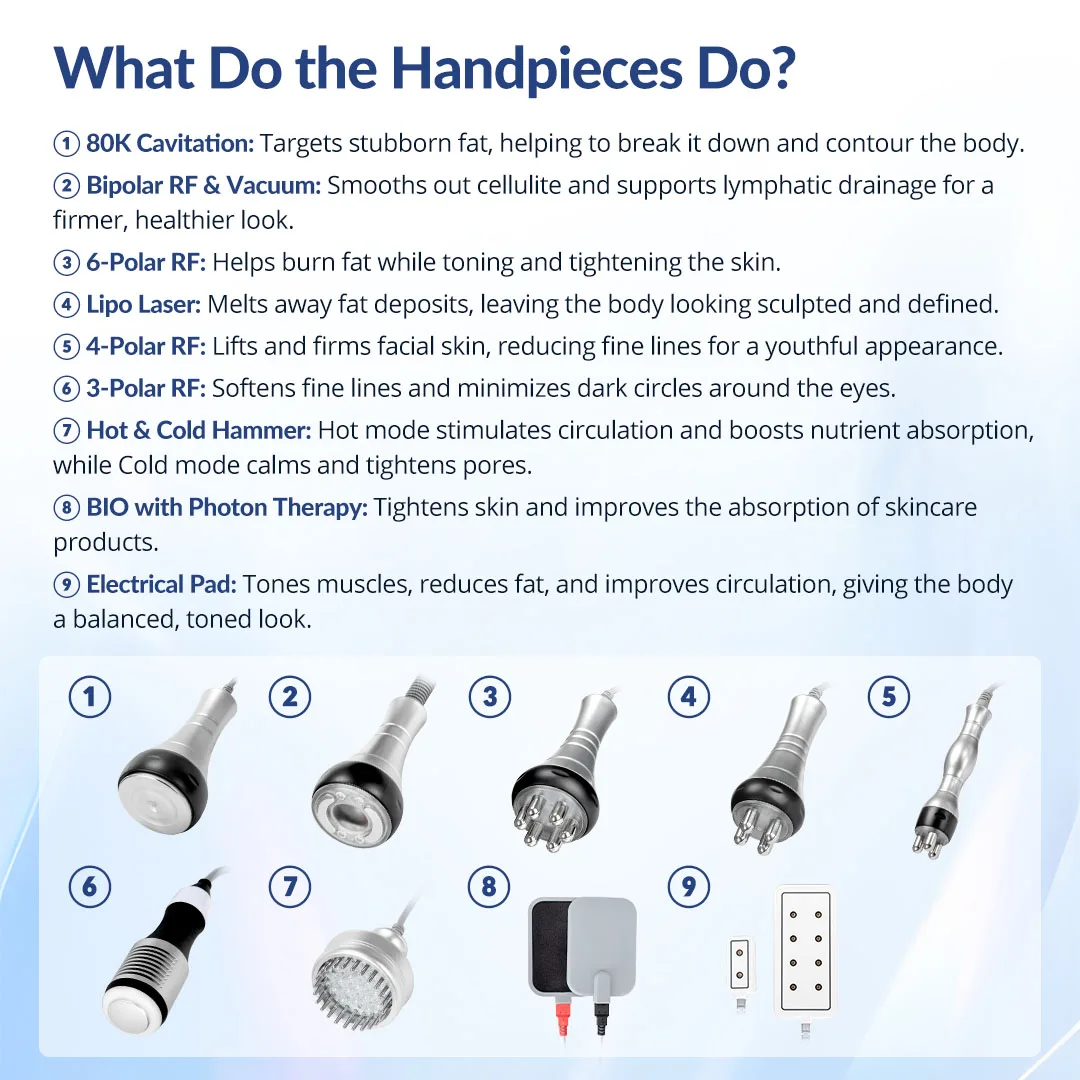 What Do the Handpieces Do?

① 80K Cavitation: Targets stubborn fat, helping to break it down and contour the body.

② Bipolar RF & Vacuum: Smooths out cellulite and supports lymphatic drainage for a firmer, healthier look.

③ 6-Polar RF: Helps burn fat while toning and tightening the skin.

④ Lipo Laser: Melts away fat deposits, leaving the body looking sculpted and defined.

⑤ 4-Polar RF: Lifts and firms facial skin, reducing fine lines for a youthful appearance.

⑥ 3-Polar RF: Softens fine lines and minimizes dark circles around the eyes.

⑦ Hot & Cold Hammer: Hot mode stimulates circulation and boosts nutrient absorption, while Cold mode calms and tightens pores.

⑧ BIO with Photon Therapy: Tightens skin and improves the absorption of skincare products.

⑨ Electrical Pad: Tones muscles, reduces fat, and improves circulation, giving the body a balanced, toned look.

1 2 3 4 5

6 7 8 9