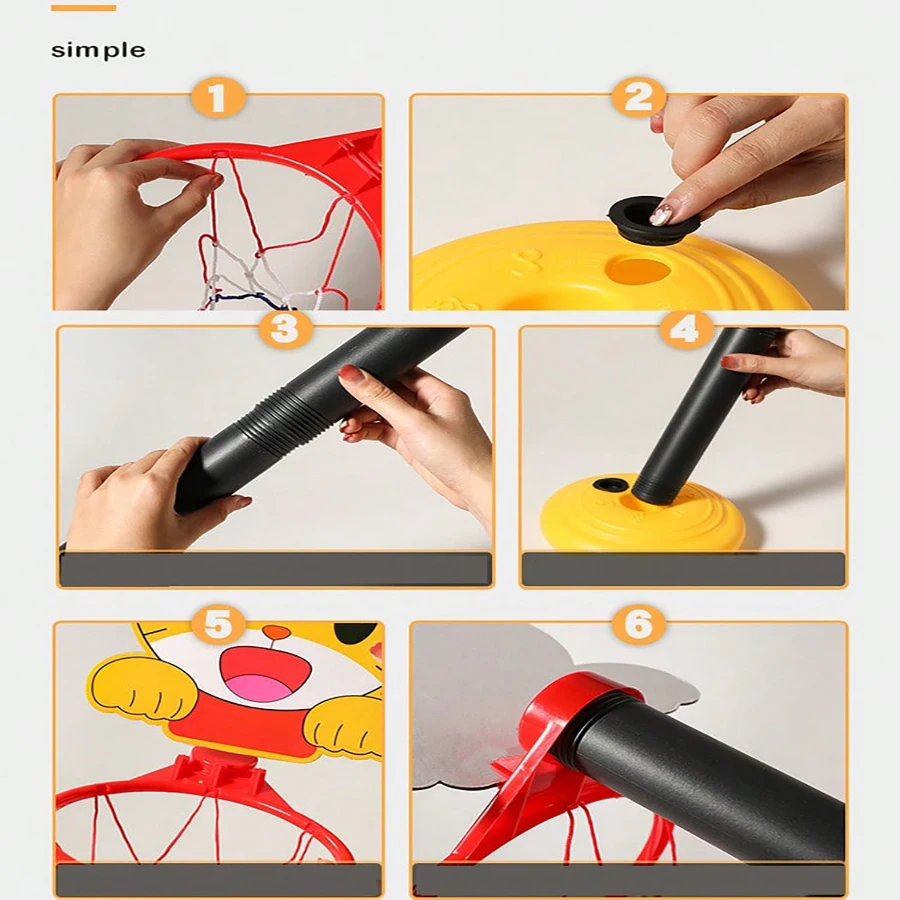 simple

1

2

3

4

5

6