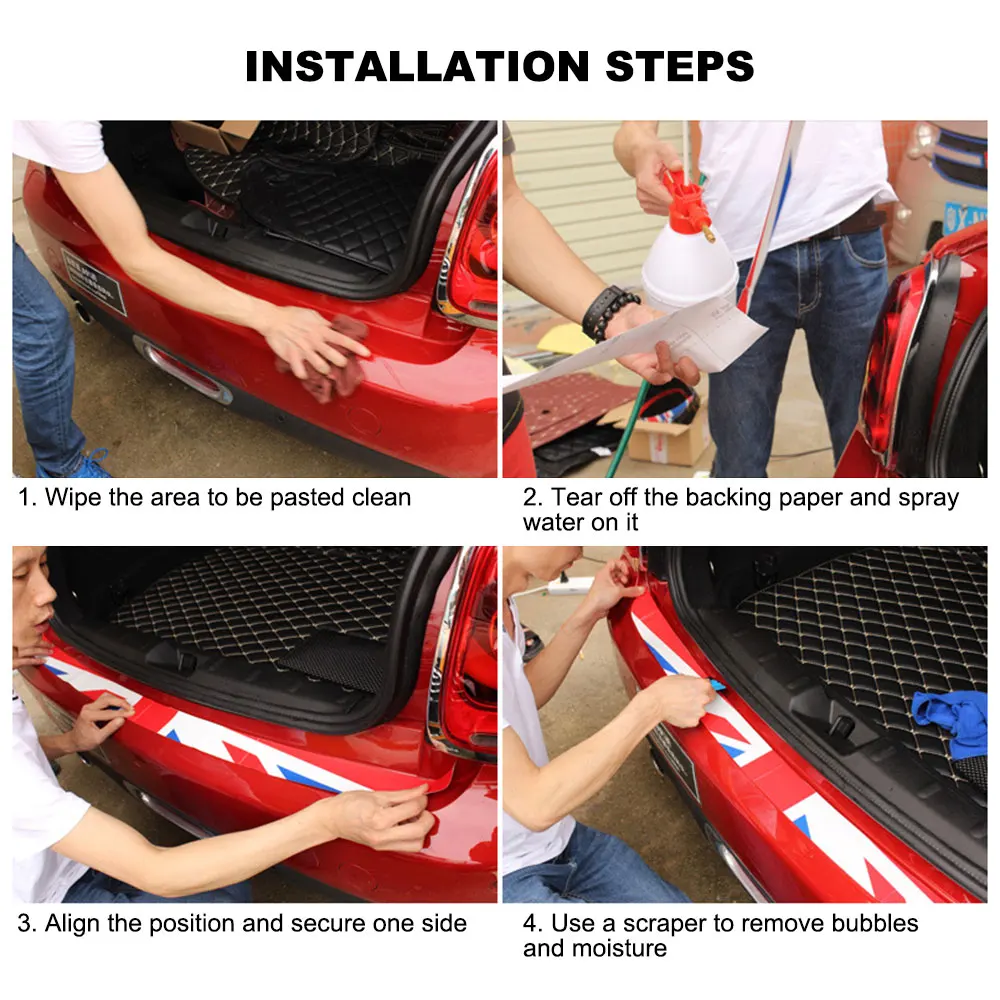 INSTALLATION STEPS

1. Wipe the area to be pasted clean

2. Tear off the backing paper and spray water on it

3. Align the position and secure one side

4. Use a scraper to remove bubbles and moisture