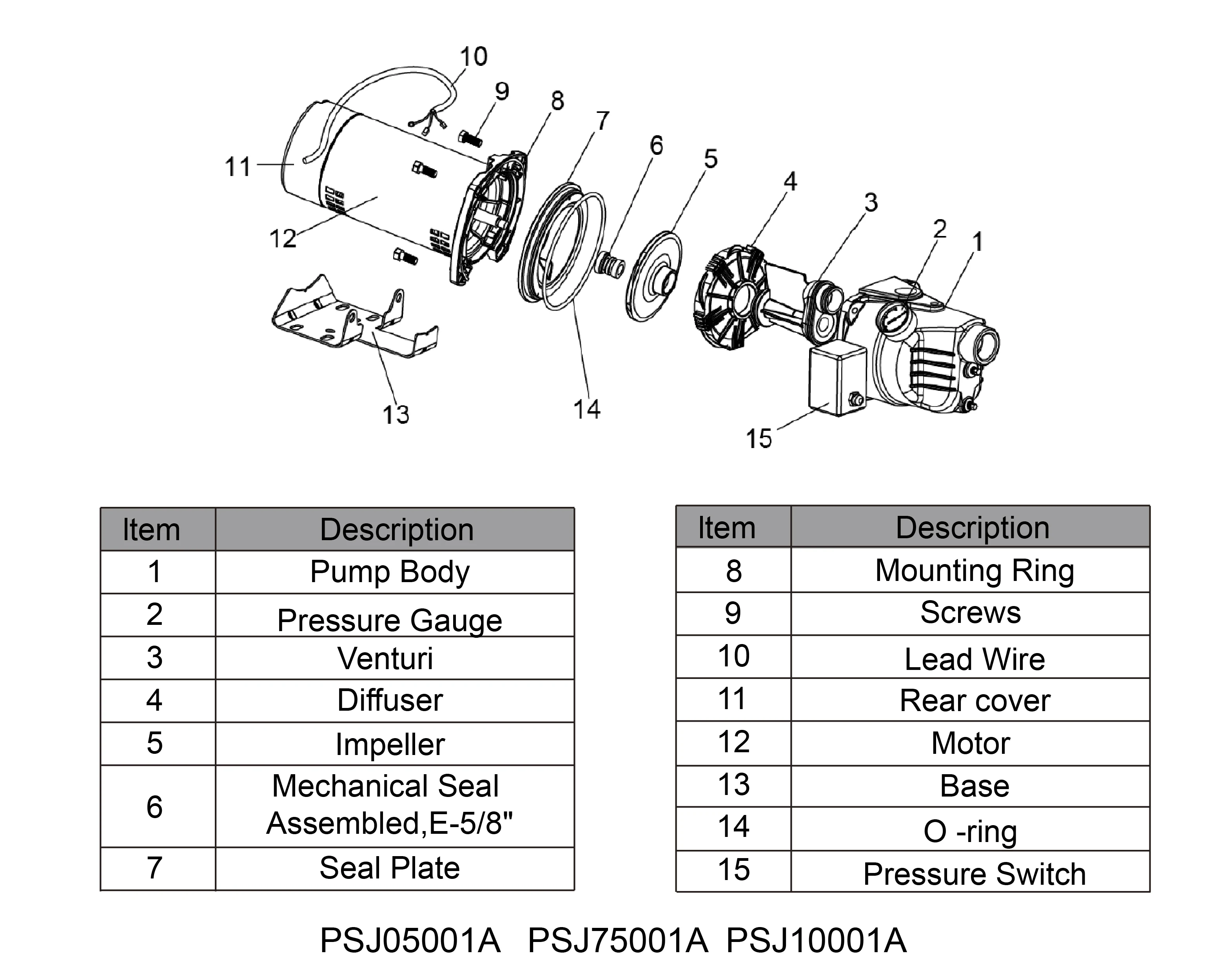 10
9
8
7
6
5
4
3
2
1
11
12
13
14
15

| Item | Description |
|---|---|
| 1 | Pump Body |
| 2 | Pressure Gauge |
| 3 | Venturi |
| 4 | Diffuser |
| 5 | Impeller |
| 6 | Mechanical Seal Assembled,E-5/8" |
| 7 | Seal Plate |

| Item | Description |
|---|---|
| 8 | Mounting Ring |
| 9 | Screws |
| 10 | Lead Wire |
| 11 | Rear cover |
| 12 | Motor |
| 13 | Base |
| 14 | O -ring |
| 15 | Pressure Switch |

PSJ05001A PSJ75001A PSJ10001A