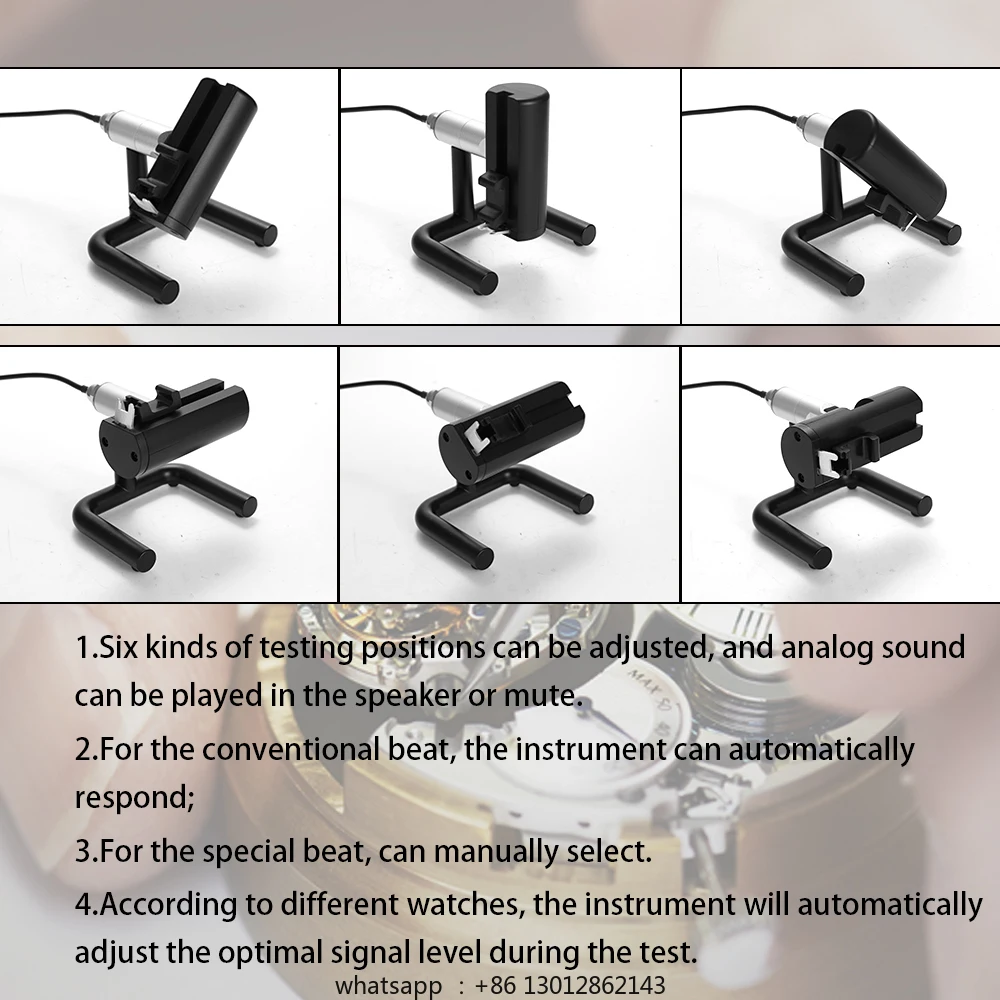 1.Six kinds of testing positions can be adjusted, and analog sound can be played in the speaker or mute.

2.For the conventional beat, the instrument can automatically respond;

3.For the special beat, can manually select.

4.According to different watches, the instrument will automatically adjust the optimal signal level during the test.

whatsapp : +86 13012862143