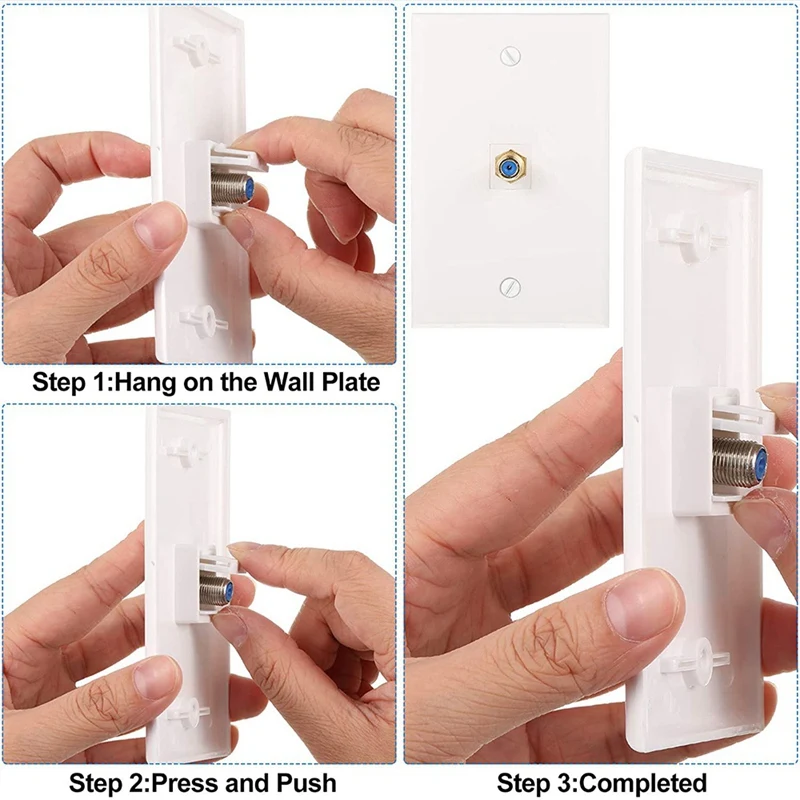 Step 1:Hang on the Wall Plate

Step 2:Press and Push

Step 3:Completed