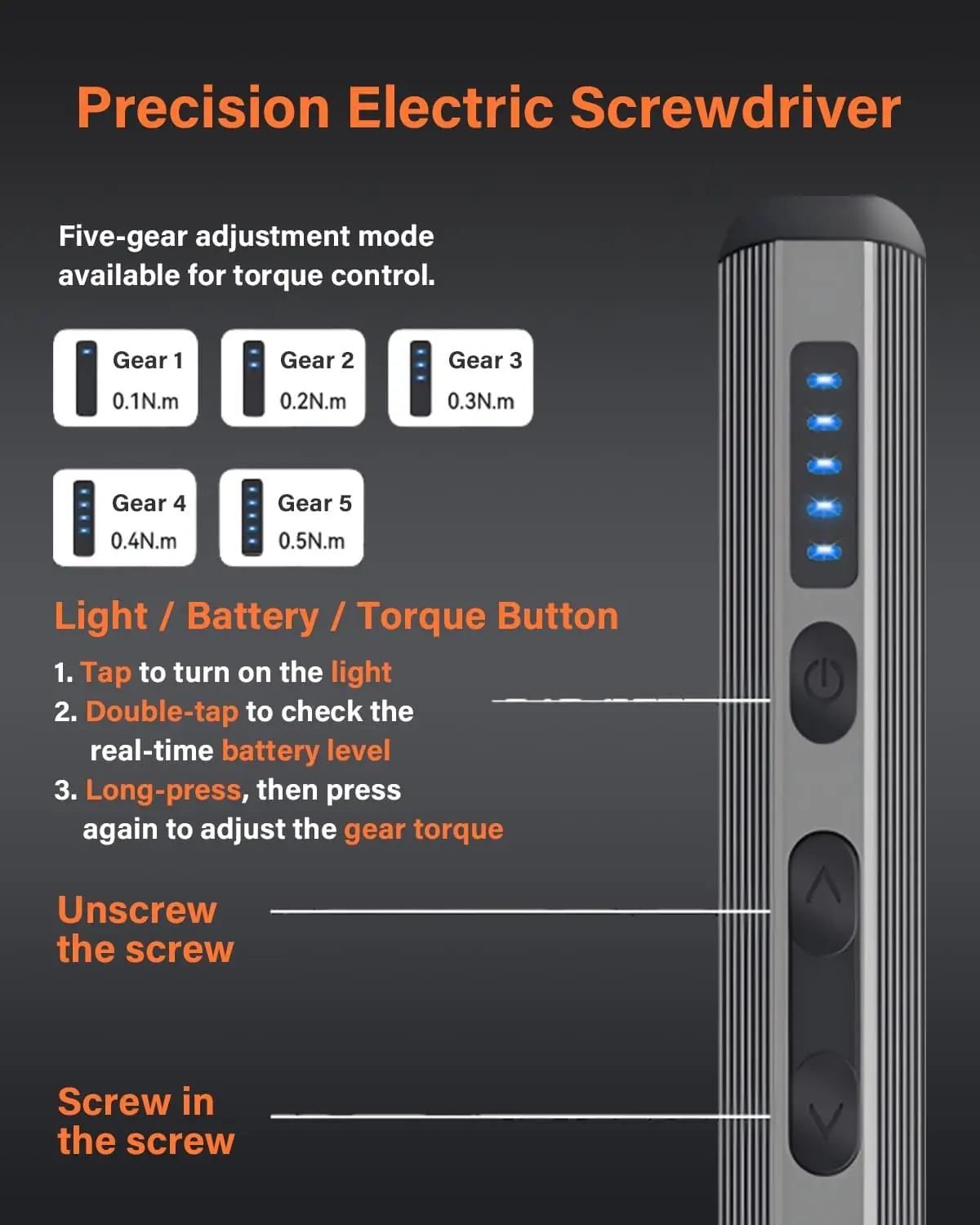 Precision Electric Screwdriver

Five-gear adjustment mode available for torque control.

Gear 1
0.1N.m

Gear 2
0.2N.m

Gear 3
0.3N.m

Gear 4
0.4N.m

Gear 5
0.5N.m

Light / Battery / Torque Button

1. Tap to turn on the light
2. Double-tap to check the real-time battery level
3. Long-press, then press again to adjust the gear torque

Unscrew the screw

Screw in the screw