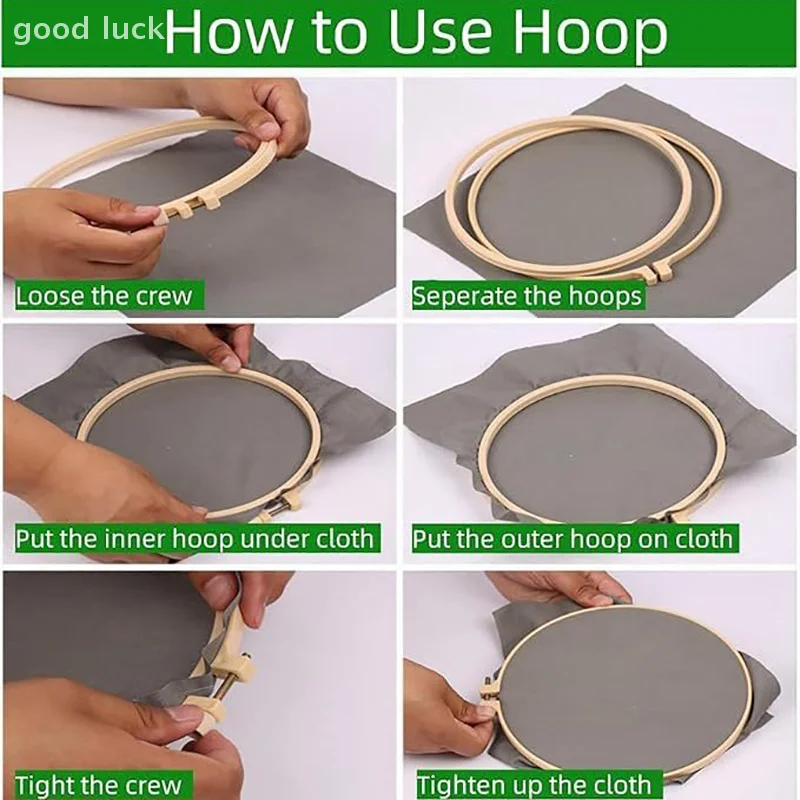 good luck How to Use Hoop

Loose the crew

Seperate the hoops

Put the inner hoop under cloth

Put the outer hoop on cloth

Tight the crew

Tighten up the cloth