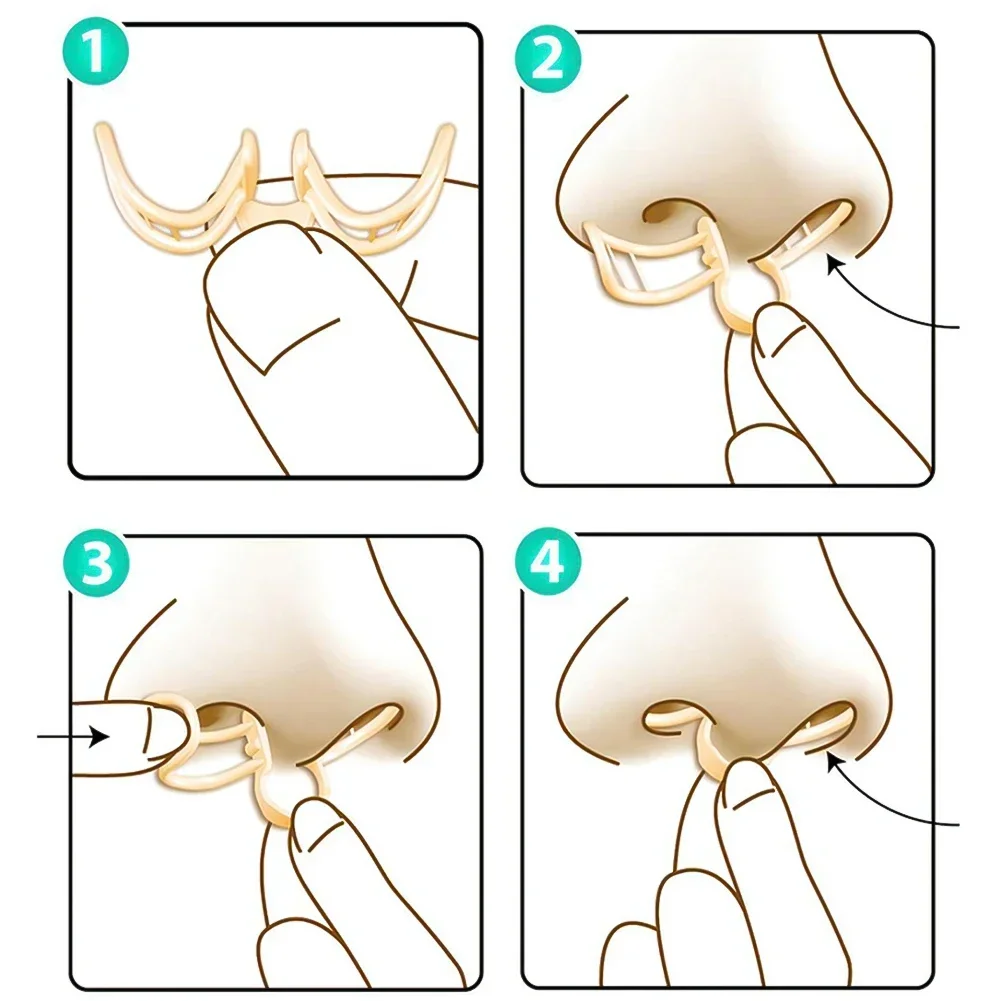 1

2

3

4