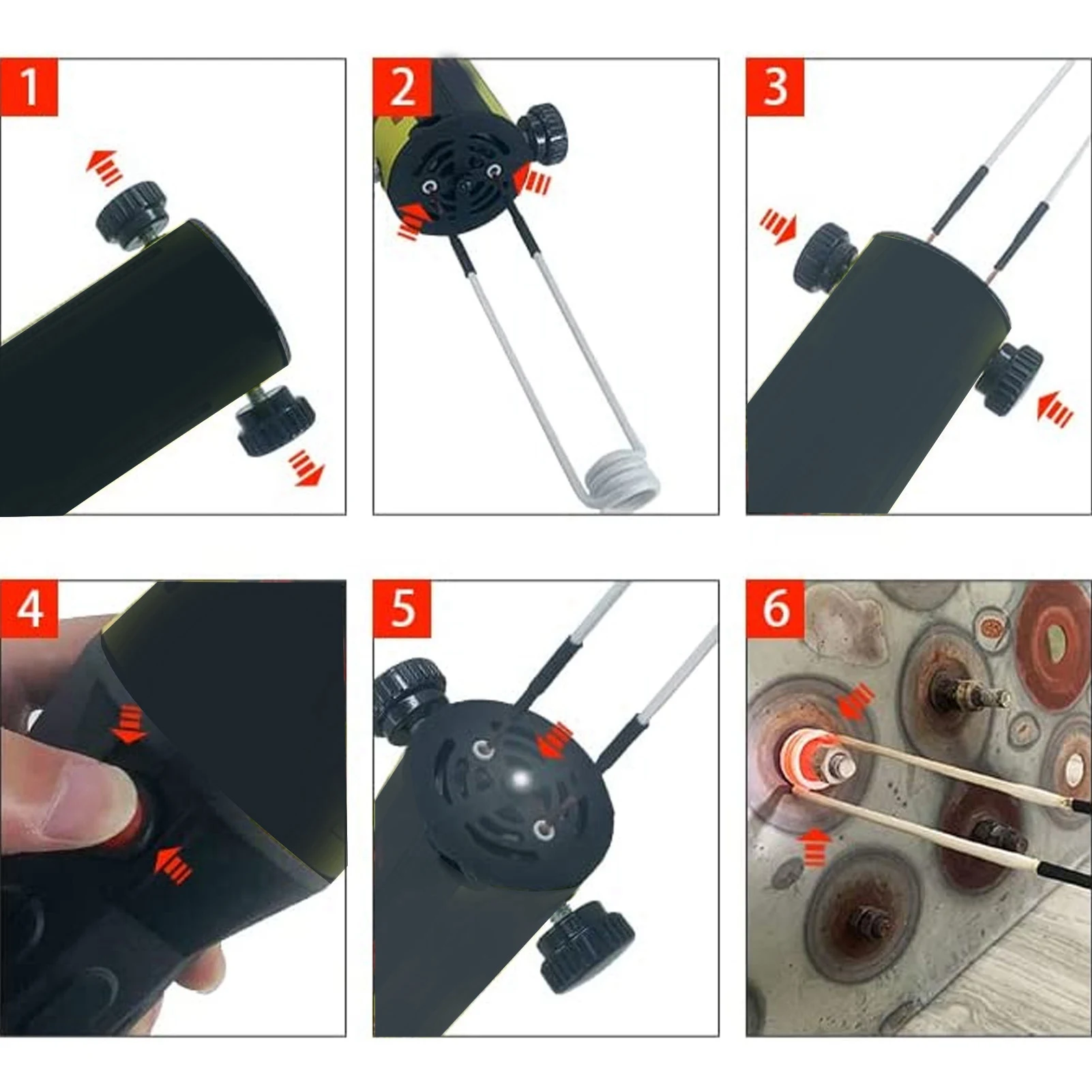 1

2

3

4

5

6