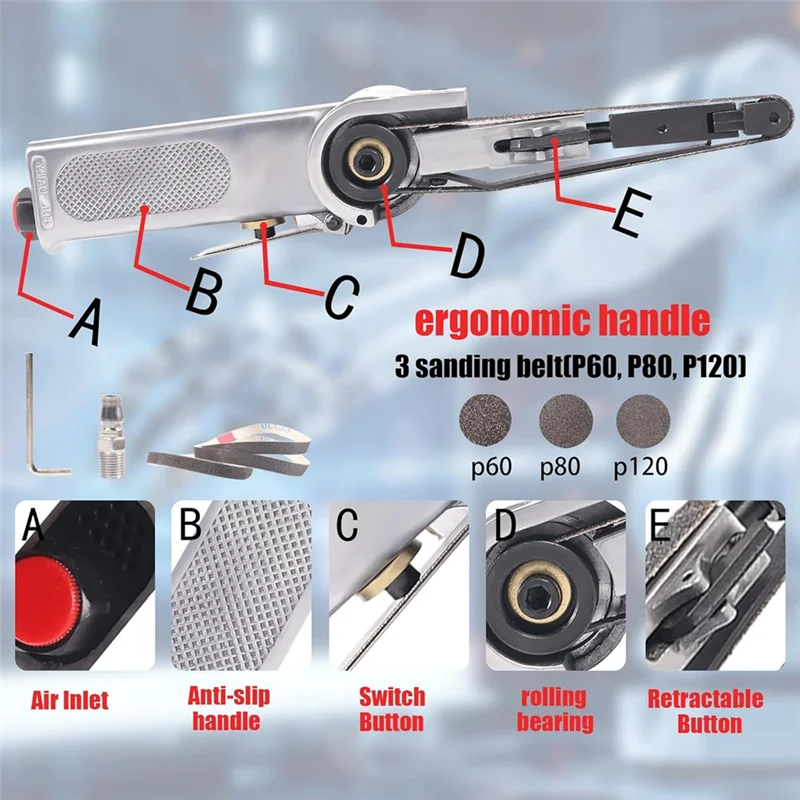 A
B
C
D
E

ergonomic handle
3 sanding belt(P60, P80, P120)

p60 p80 p120

A
B
C
D
E

Air Inlet

Anti-slip handle

Switch Button

rolling bearing

Retractable Button