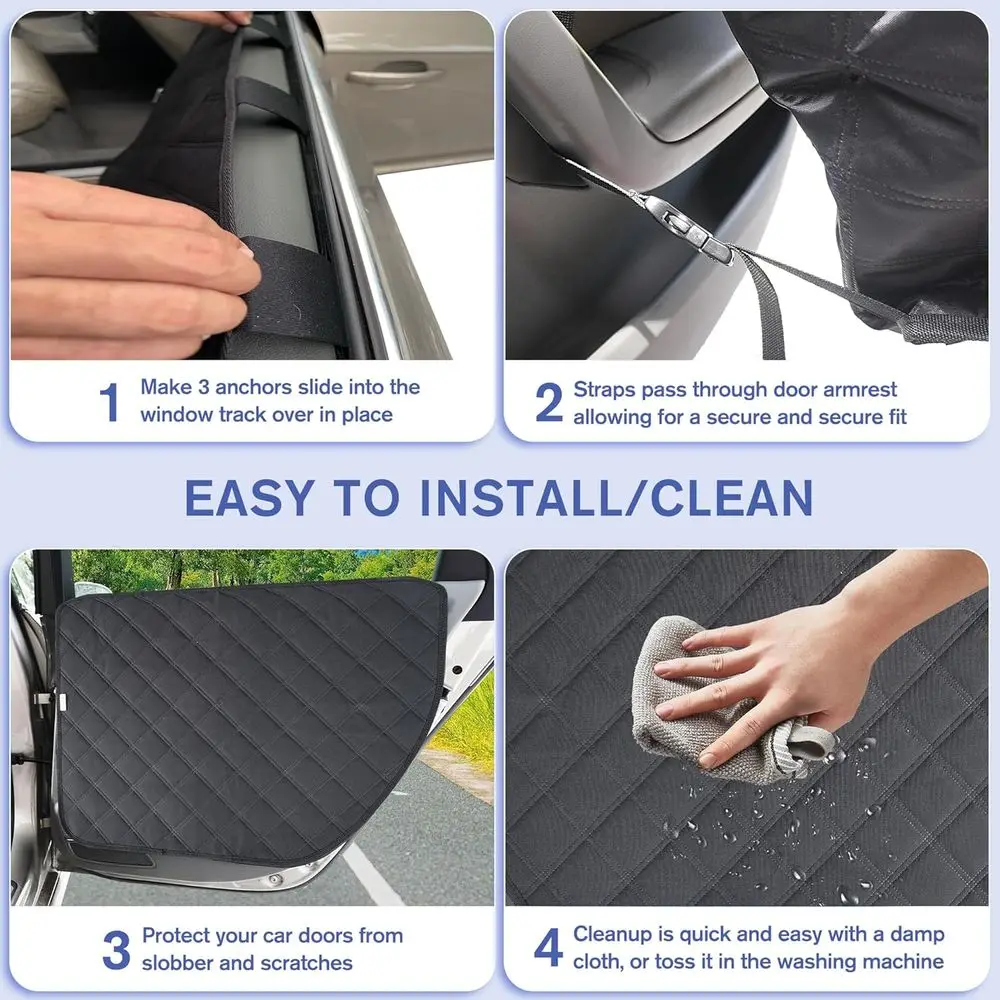 1 Make 3 anchors slide into the window track over in place

2 Straps pass through door armrest allowing for a secure and secure fit

EASY TO INSTALL/CLEAN

3 Protect your car doors from slobber and scratches

4 Cleanup is quick and easy with a damp cloth, or toss it in the washing machine