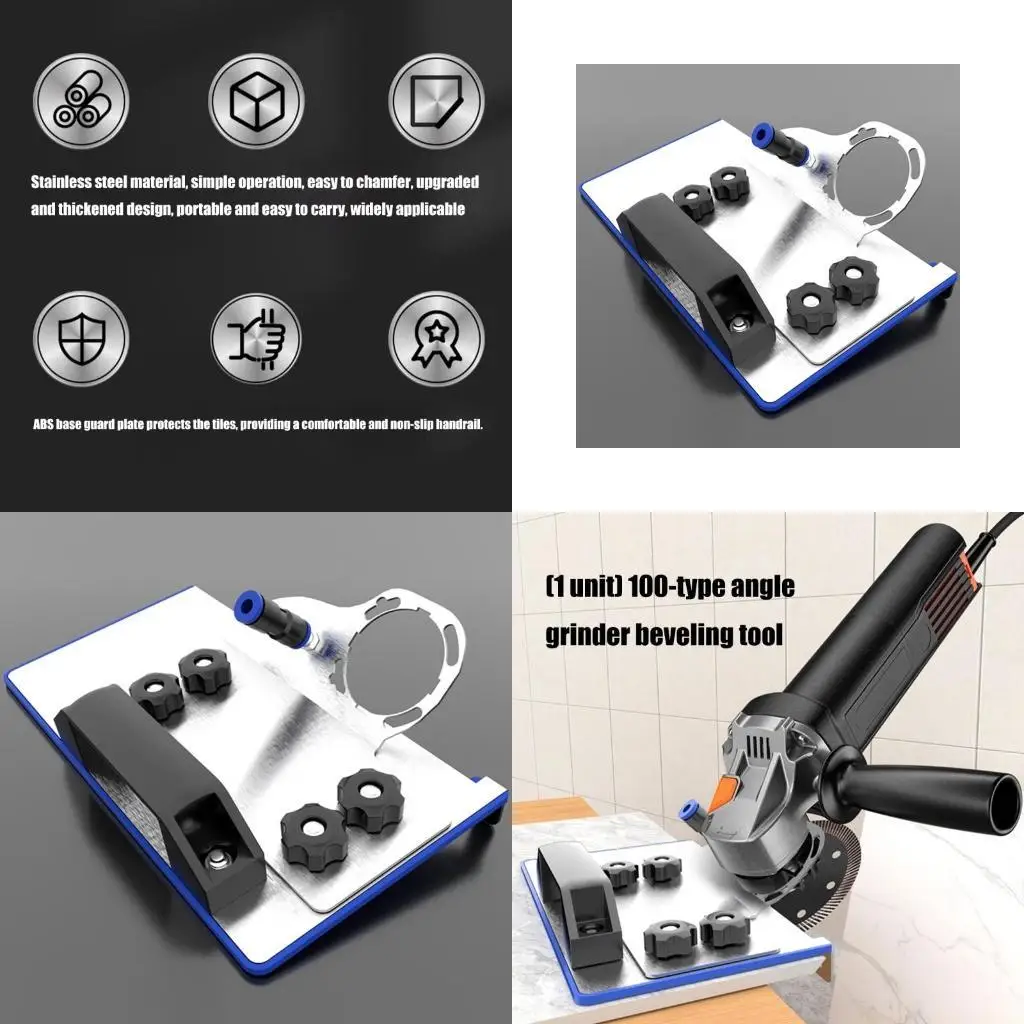 Stainless steel material, simple operation, easy to chamfer, upgraded and thickened design, portable and easy to carry, widely applicable

ABS base guard plate protects the tiles, providing a comfortable and non-slip handrail.

(1 unit) 100-type angle grinder beveling tool