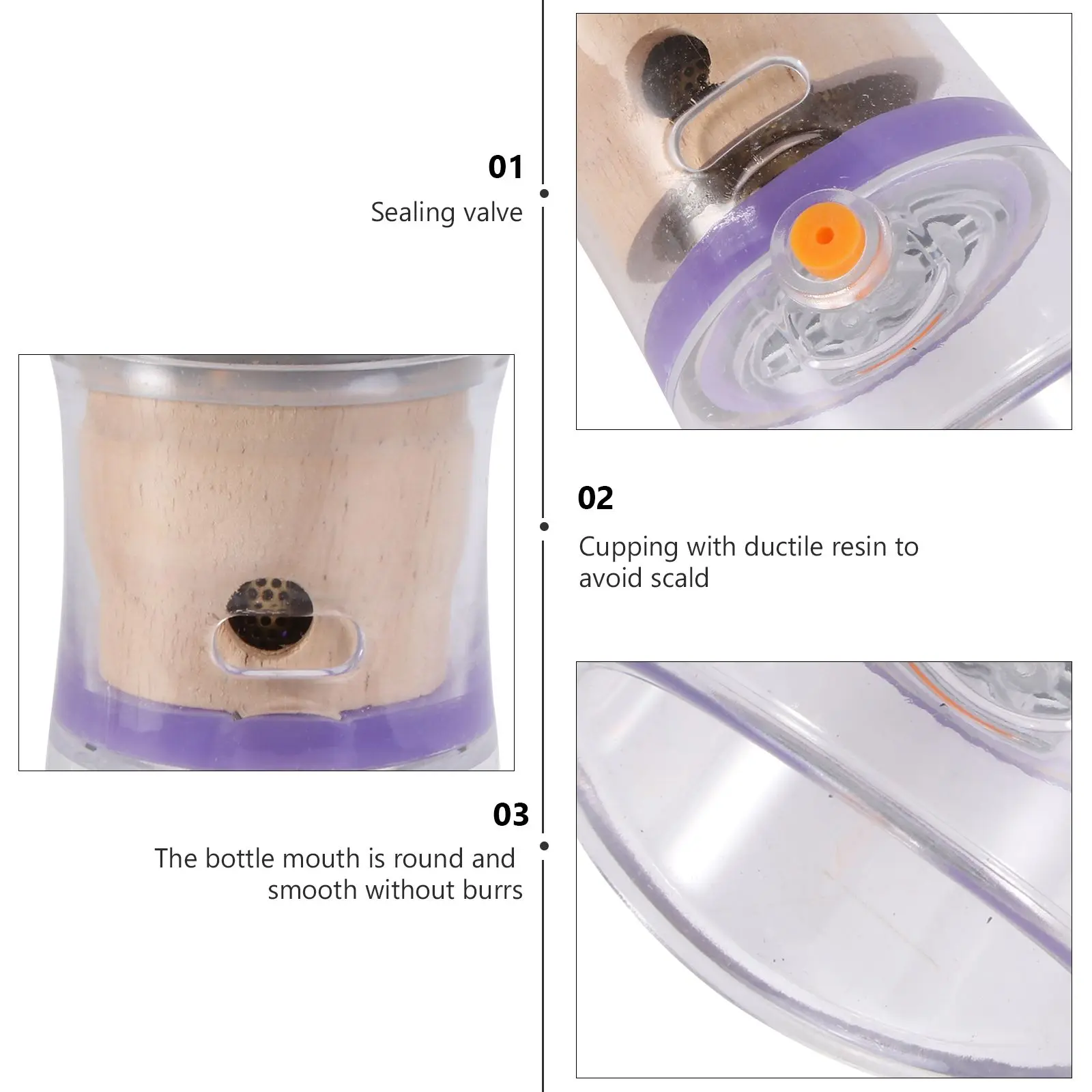 01
Sealing valve

02
Cupping with ductile resin to avoid scald

03
The bottle mouth is round and smooth without burrs