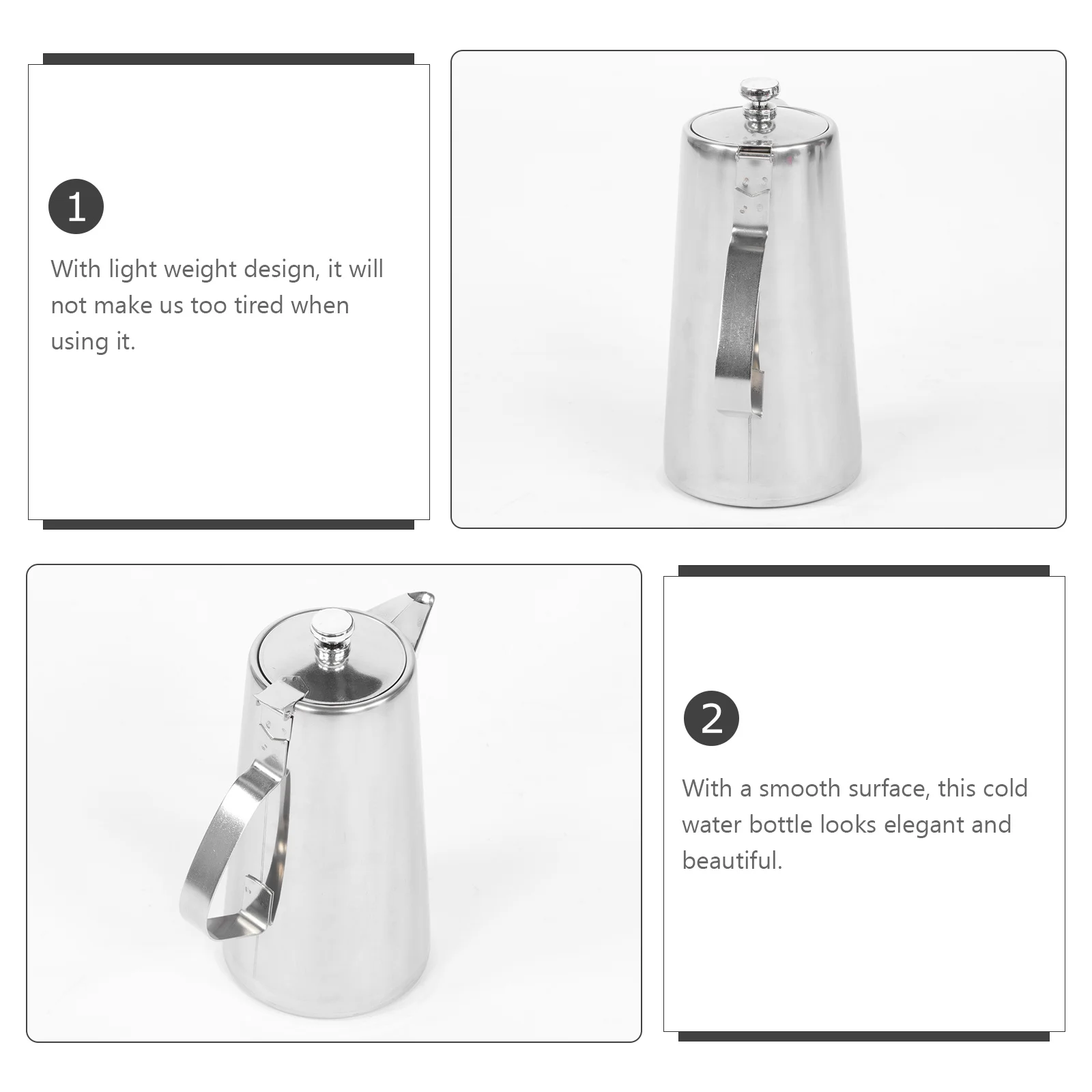 1

With light weight design, it will not make us too tired when using it.

2

With a smooth surface, this cold water bottle looks elegant and beautiful.